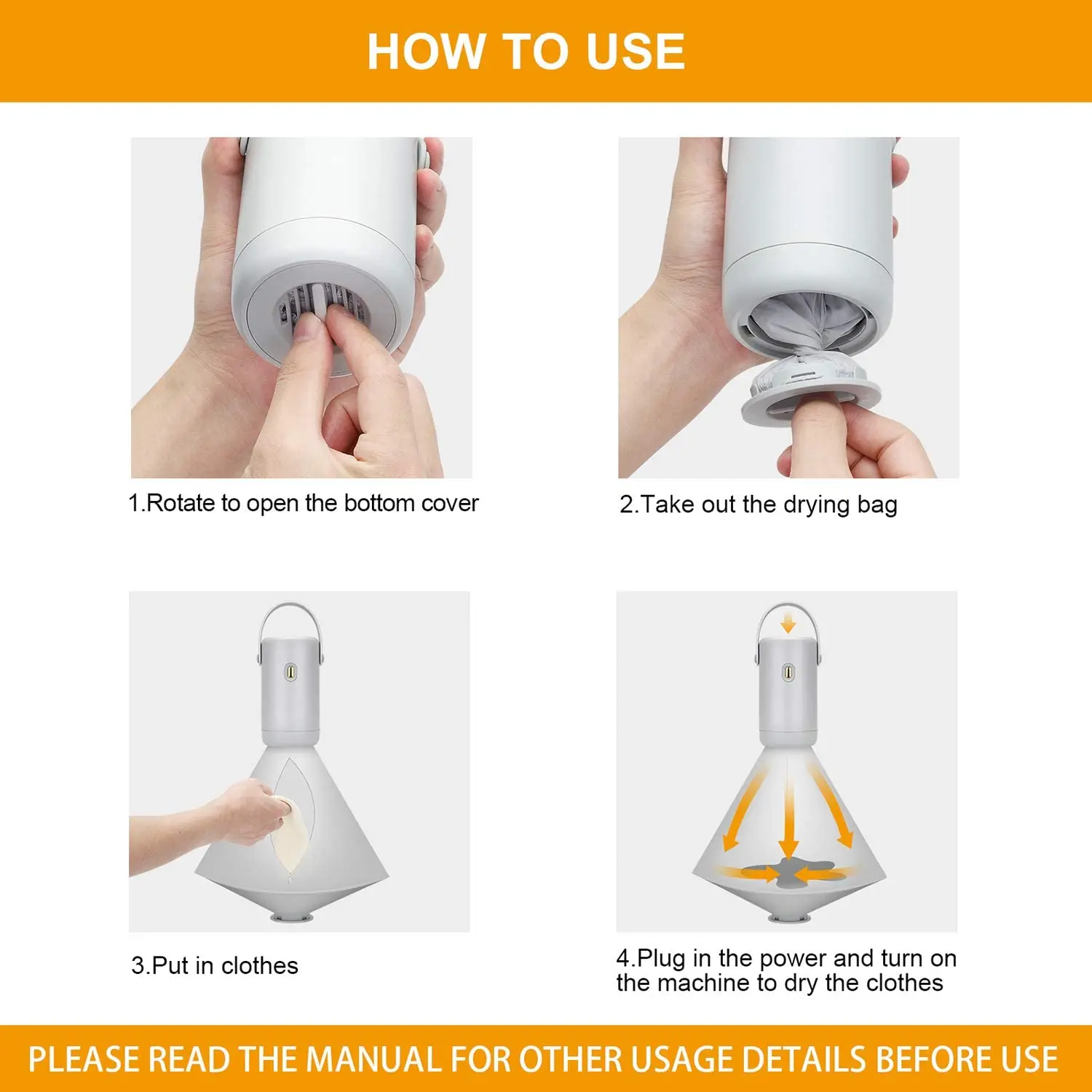 HOW TO USE

1.Rotate to open the bottom cover

2.Take out the drying bag

3.Put in clothes

4.Plug in the power and turn on the machine to dry the clothes

PLEASE READ THE MANUAL FOR OTHER USAGE DETAILS BEFORE USE