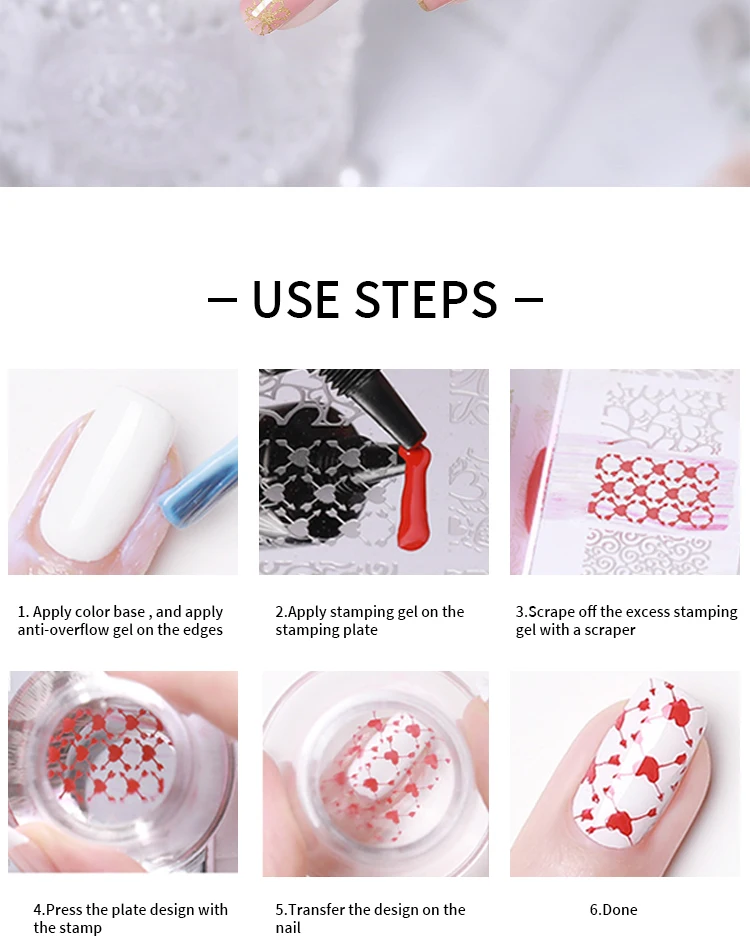 — USE STEPS —

1. Apply color base , and apply anti-overflow gel on the edges

2.Apply stamping gel on the stamping plate

3.Scrape off the excess stamping gel with a scraper

4.Press the plate design with the stamp

5.Transfer the design on the nail

6.Done