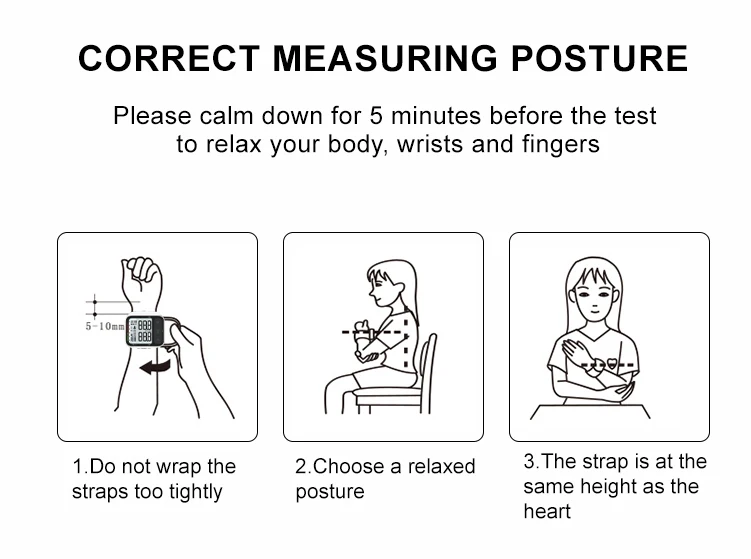 CORRECT MEASURING POSTURE

Please calm down for 5 minutes before the test to relax your body, wrists and fingers

5-10mm

1.Do not wrap the straps too tightly

2.Choose a relaxed posture

3.The strap is at the same height as the heart