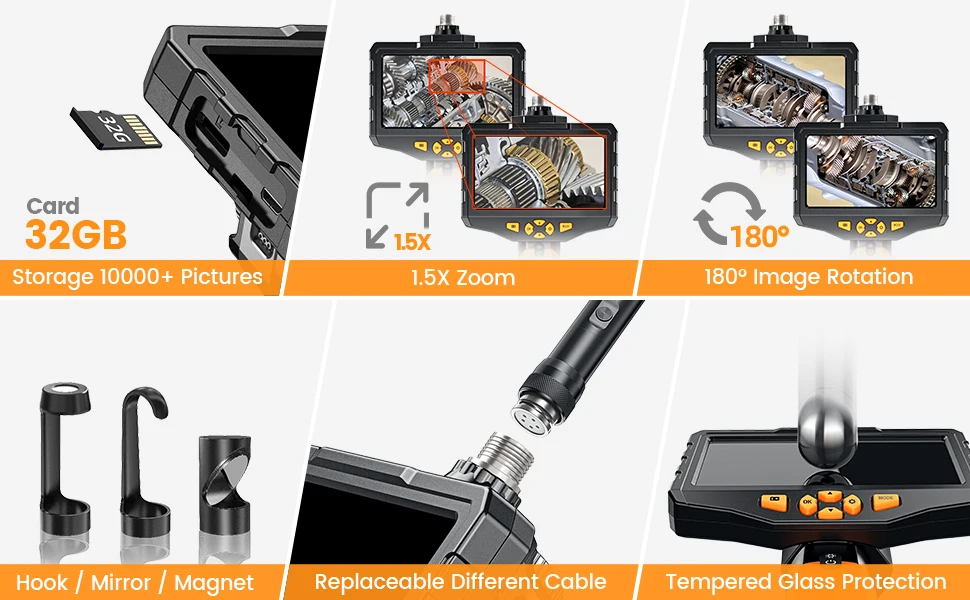 32G

Card
32GB

Storage 10000+ Pictures

1.5X

1.5X Zoom

180°

180° Image Rotation

Hook / Mirror / Magnet

Replaceable Different Cable

OK

MODE

Tempered Glass Protection