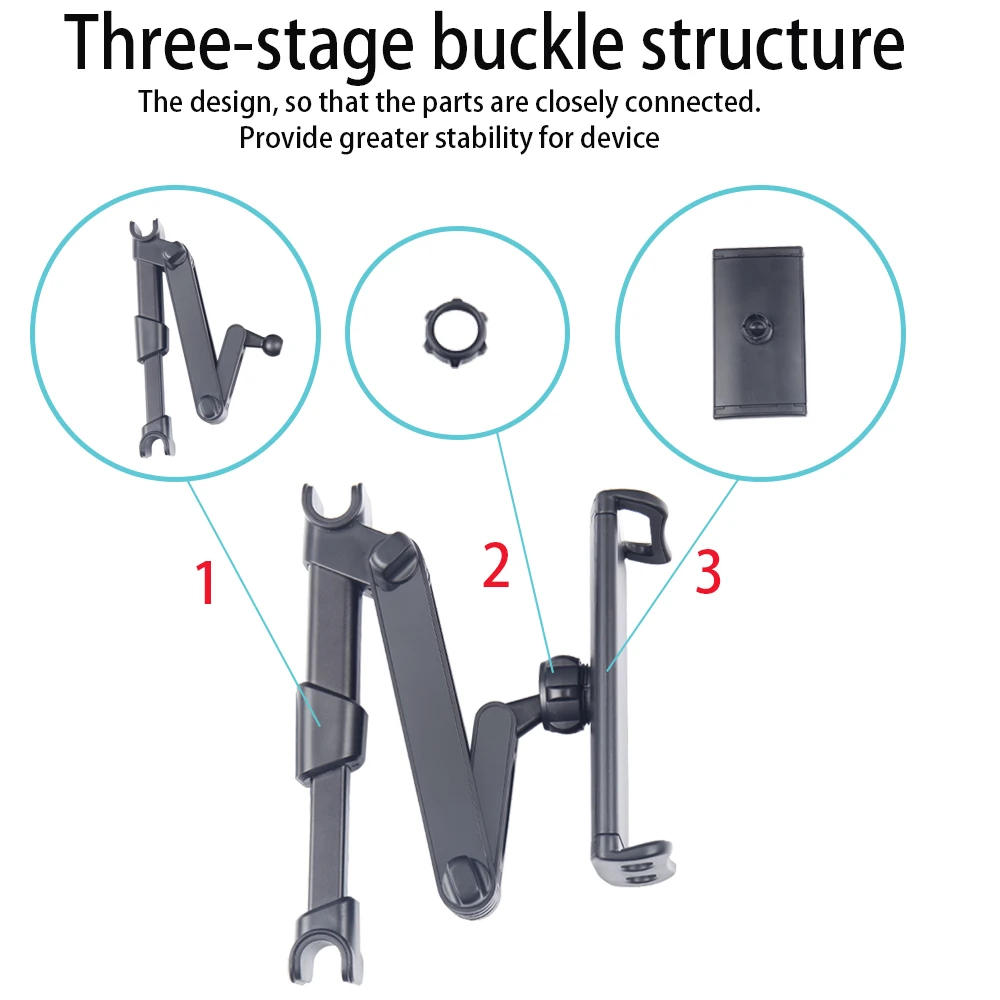 Three-stage buckle structure
The design, so that the parts are closely connected.
Provide greater stability for device

1
2
3