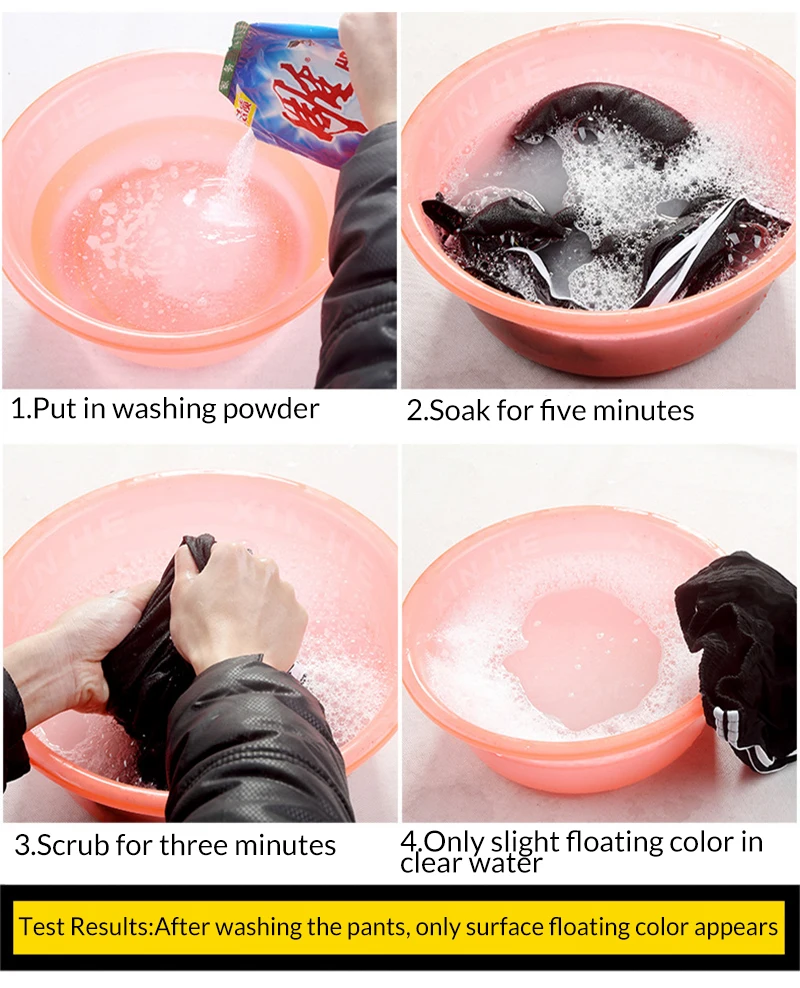 1.Put in washing powder

2.Soak for five minutes

3.Scrub for three minutes

4.Only slight floating color in clear water

Test Results:After washing the pants, only surface floating color appears