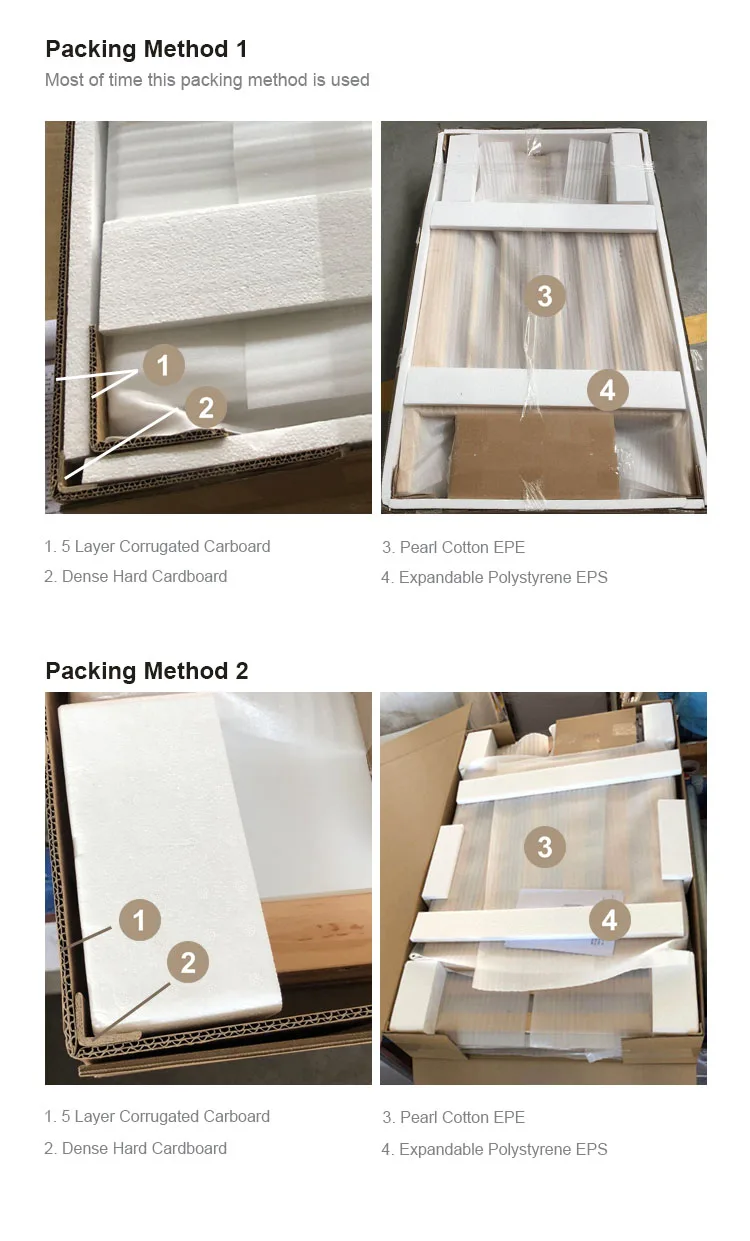 Packing Method 1
Most of time this packing method is used

1

2

3

4

1. 5 Layer Corrugated Carboard
2. Dense Hard Cardboard

3. Pearl Cotton EPE
4. Expandable Polystyrene EPS

Packing Method 2

1

2

3

4

1. 5 Layer Corrugated Carboard
2. Dense Hard Cardboard

3. Pearl Cotton EPE
4. Expandable Polystyrene EPS