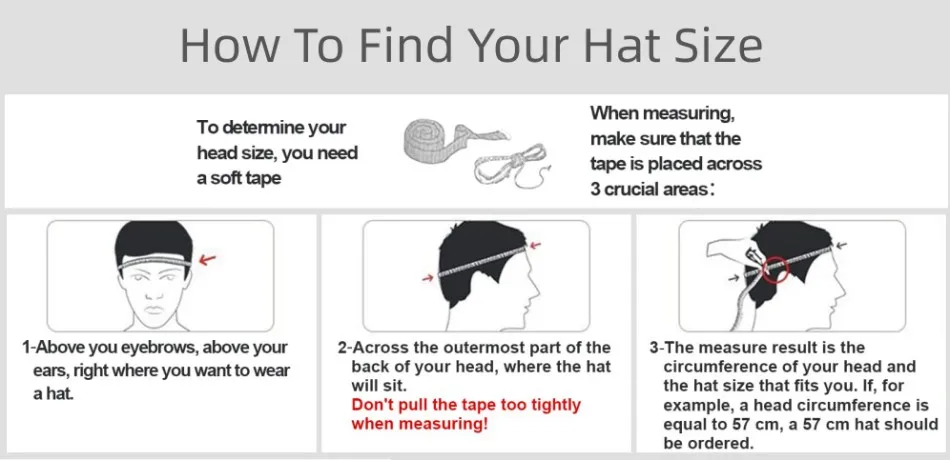 How To Find Your Hat Size

To determine your head size, you need a soft tape

When measuring, make sure that the tape is placed across 3 crucial areas:

1-Above you eyebrows, above your ears, right where you want to wear a hat.

2-Across the outermost part of the back of your head, where the hat will sit.
Don't pull the tape too tightly when measuring!

3-The measure result is the circumference of your head and the hat size that fits you. If, for example, a head circumference is equal to 57 cm, a 57 cm hat should be ordered.