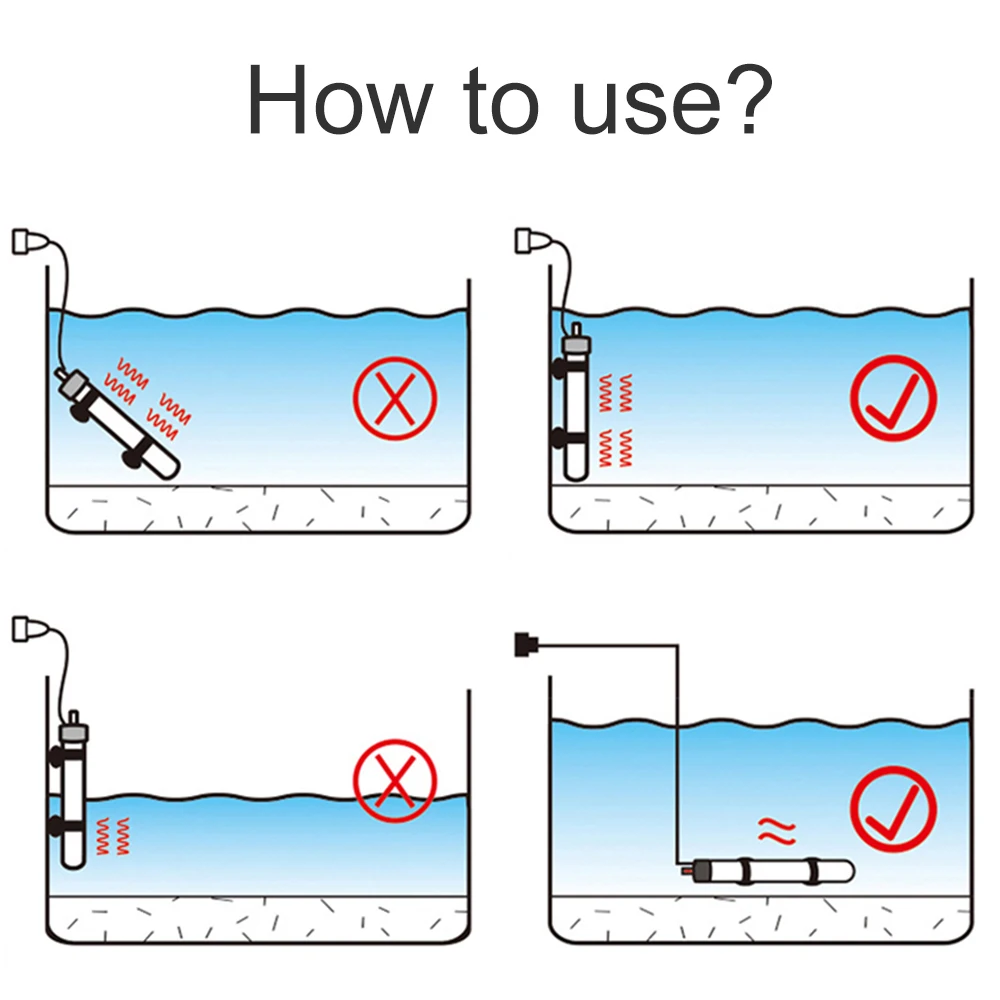 How to use?