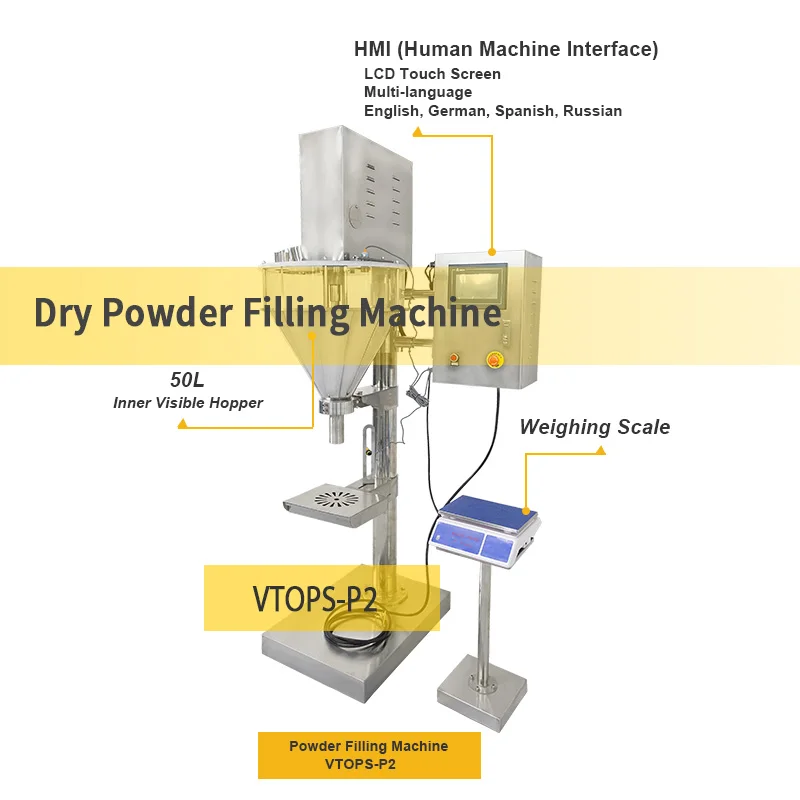 HMI (Human Machine Interface)
LCD Touch Screen
Multi-language
English, German, Spanish, Russian

Dry Powder Filling Machine

50L
Inner Visible Hopper

Weighing Scale

VTOPS-P2

Powder Filling Machine
VTOPS-P2