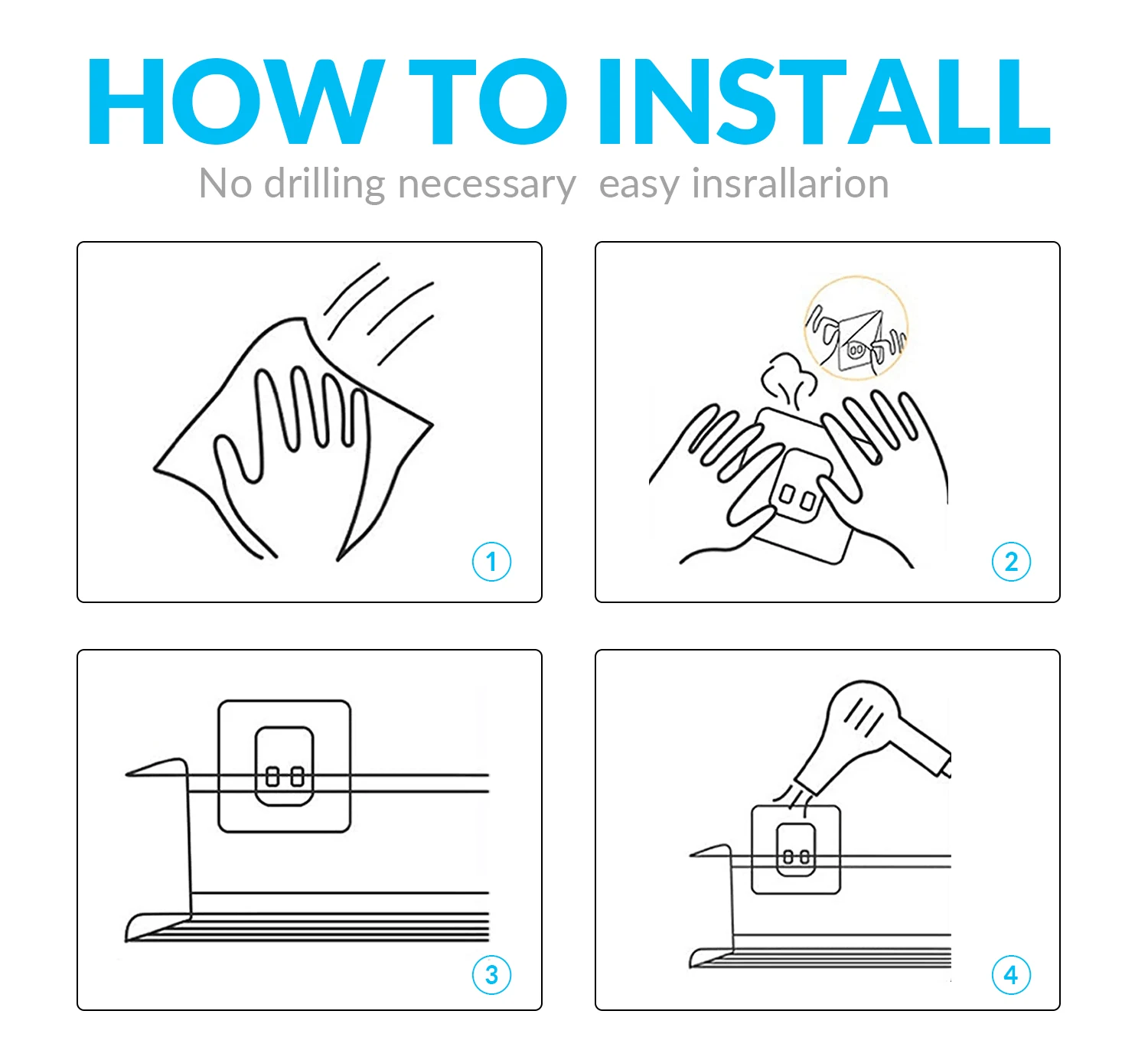 HOW TO INSTALL

No drilling necessary  easy insrallarion

1

2

3

4