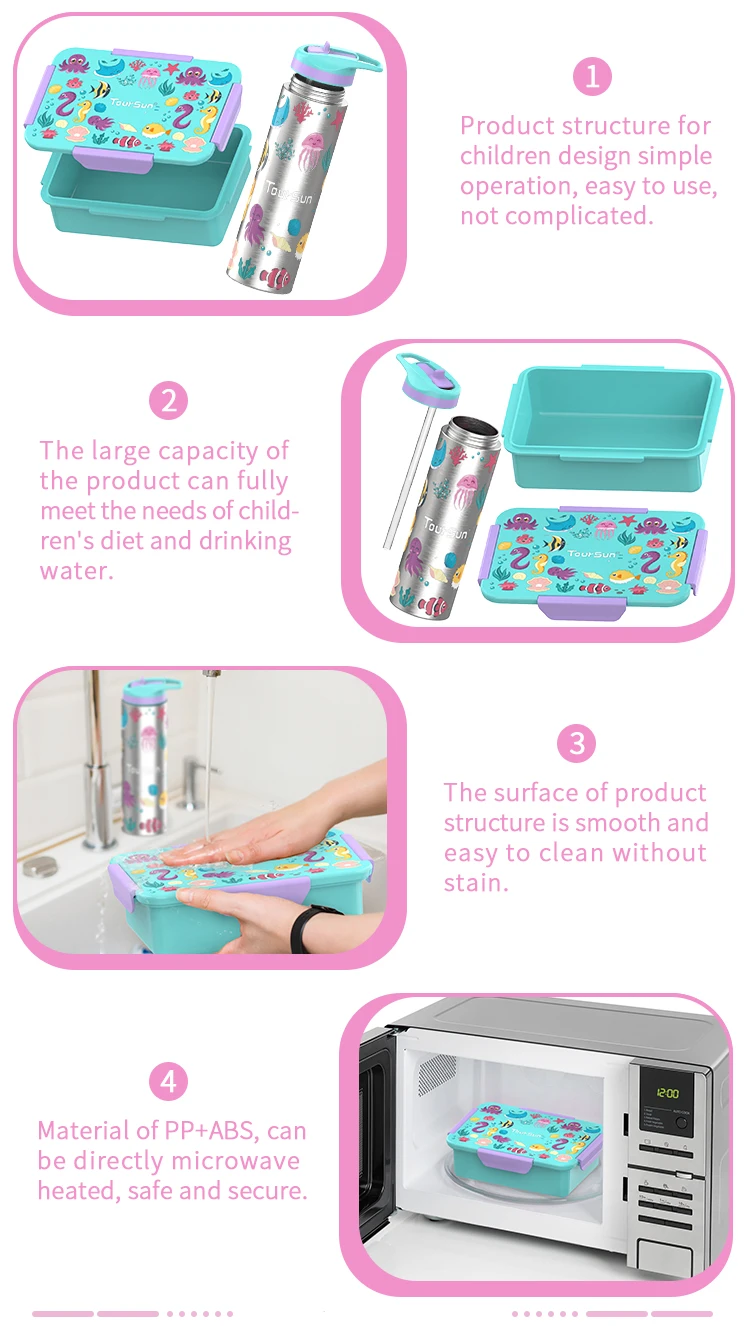 TourSun

TourSun

1

Product structure for children design simple operation, easy to use, not complicated.

2

The large capacity of the product can fully meet the needs of children's diet and drinking water.

TourSun

TourSun

3

The surface of product structure is smooth and easy to clean without stain.

4

Material of PP+ABS, can be directly microwave heated, safe and secure.

12:00