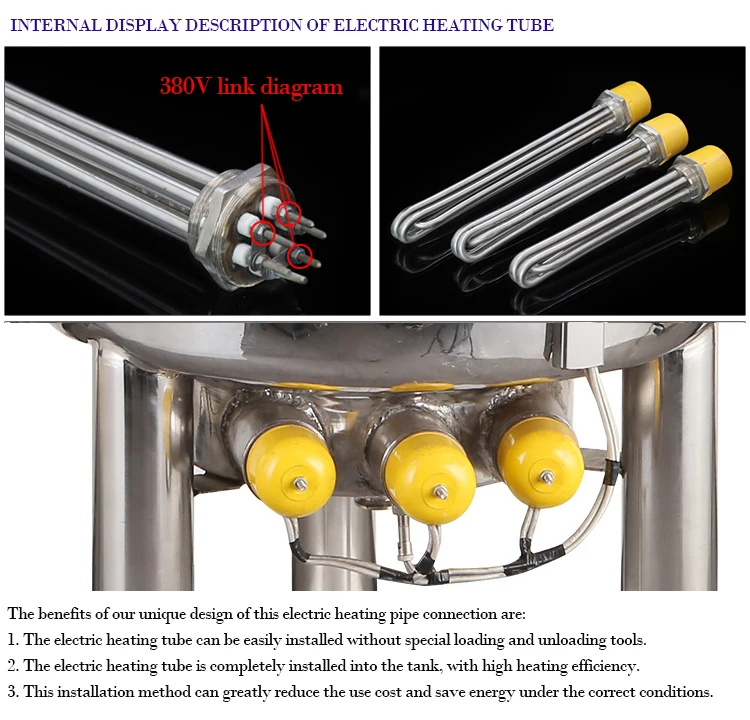 INTERNAL DISPLAY DESCRIPTION OF ELECTRIC HEATING TUBE

380V link diagram

The benefits of our unique design of this electric heating pipe connection are:
1. The electric heating tube can be easily installed without special loading and unloading tools.
2. The electric heating tube is completely installed into the tank, with high heating efficiency.
3. This installation method can greatly reduce the use cost and save energy under the correct conditions.