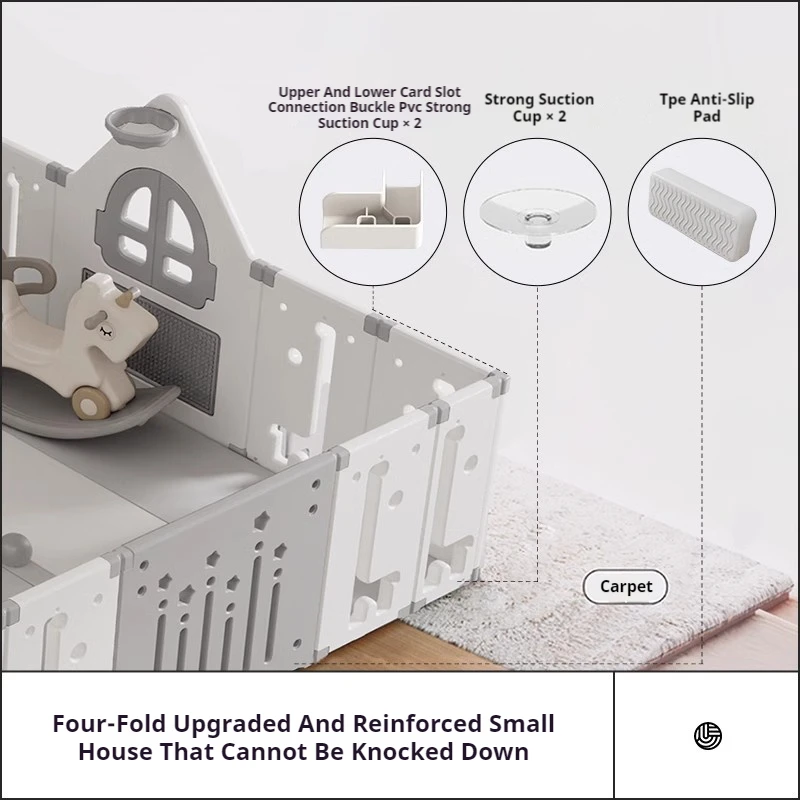 Upper And Lower Card Slot Connection Buckle Pvc Strong Suction Cup × 2

Strong Suction Cup × 2

Tpe Anti-Slip Pad

Carpet

Four-Fold Upgraded And Reinforced Small House That Cannot Be Knocked Down