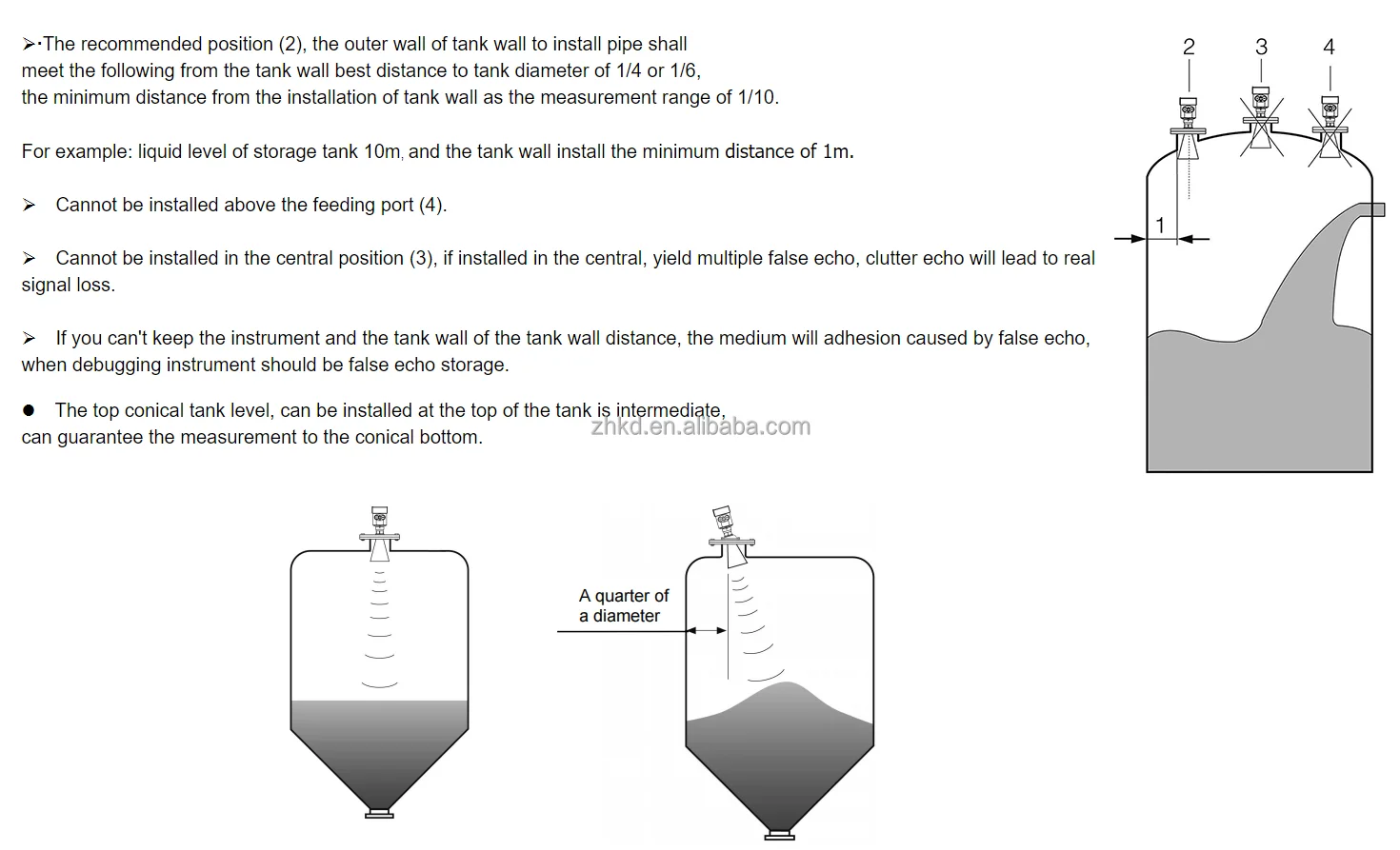 ➢·The recommended position (2), the outer wall of tank wall to install pipe shall meet the following from the tank wall best distance to tank diameter of 1/4 or 1/6, the minimum distance from the installation of tank wall as the measurement range of 1/10.

For example: liquid level of storage tank 10m, and the tank wall install the minimum distance of 1m.

➢ Cannot be installed above the feeding port (4).

➢ Cannot be installed in the central position (3), if installed in the central, yield multiple false echo, clutter echo will lead to real signal loss.

➢ If you can't keep the instrument and the tank wall of the tank wall distance, the medium will adhesion caused by false echo, when debugging instrument should be false echo storage.

● The top conical tank level, can be installed at the top of the tank is intermediate, can guarantee the measurement to the conical bottom.

zhkd.en.alibaba.com

2 3 4

1

A quarter of a diameter