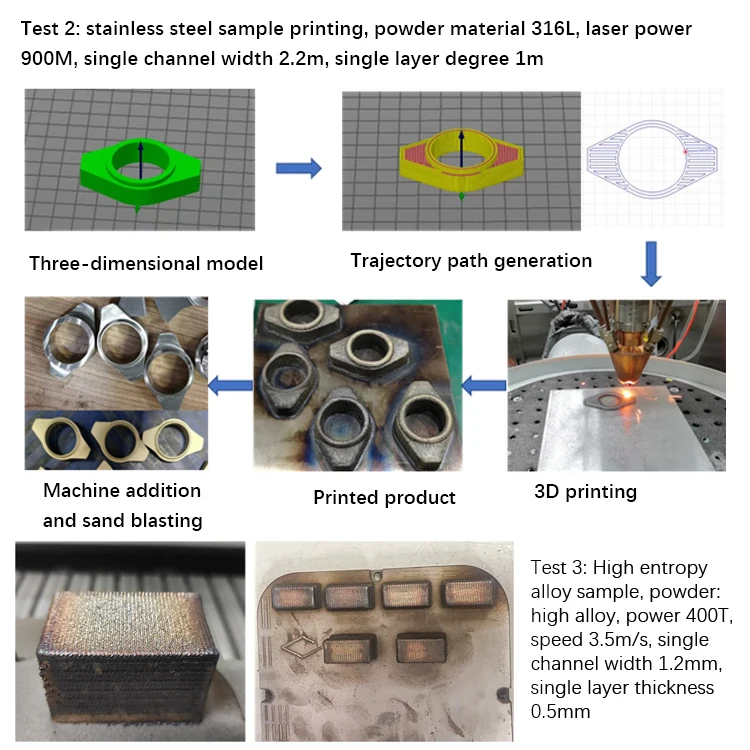 Test 2: stainless steel sample printing, powder material 316L, laser power 900M, single channel width 2.2m, single layer degree 1m

Three-dimensional model

Trajectory path generation

Machine addition and sand blasting

Printed product

3D printing

Test 3: High entropy alloy sample, powder: high alloy, power 400T, speed 3.5m/s, single channel width 1.2mm, single layer thickness 0.5mm