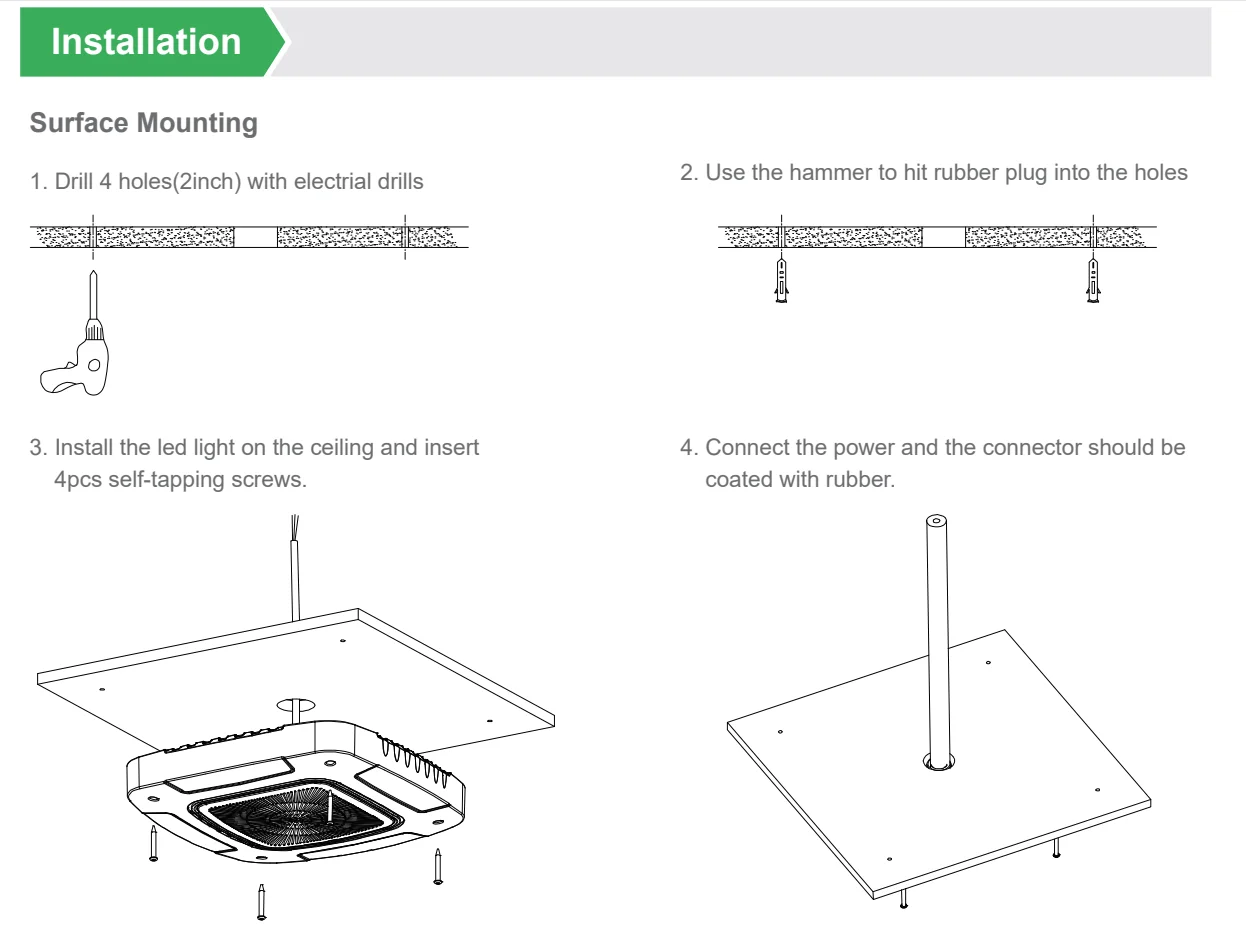 Installation

Surface Mounting

1. Drill 4 holes(2inch) with electrial drills

2. Use the hammer to hit rubber plug into the holes

3. Install the led light on the ceiling and insert 4pcs self-tapping screws.

4. Connect the power and the connector should be coated with rubber.