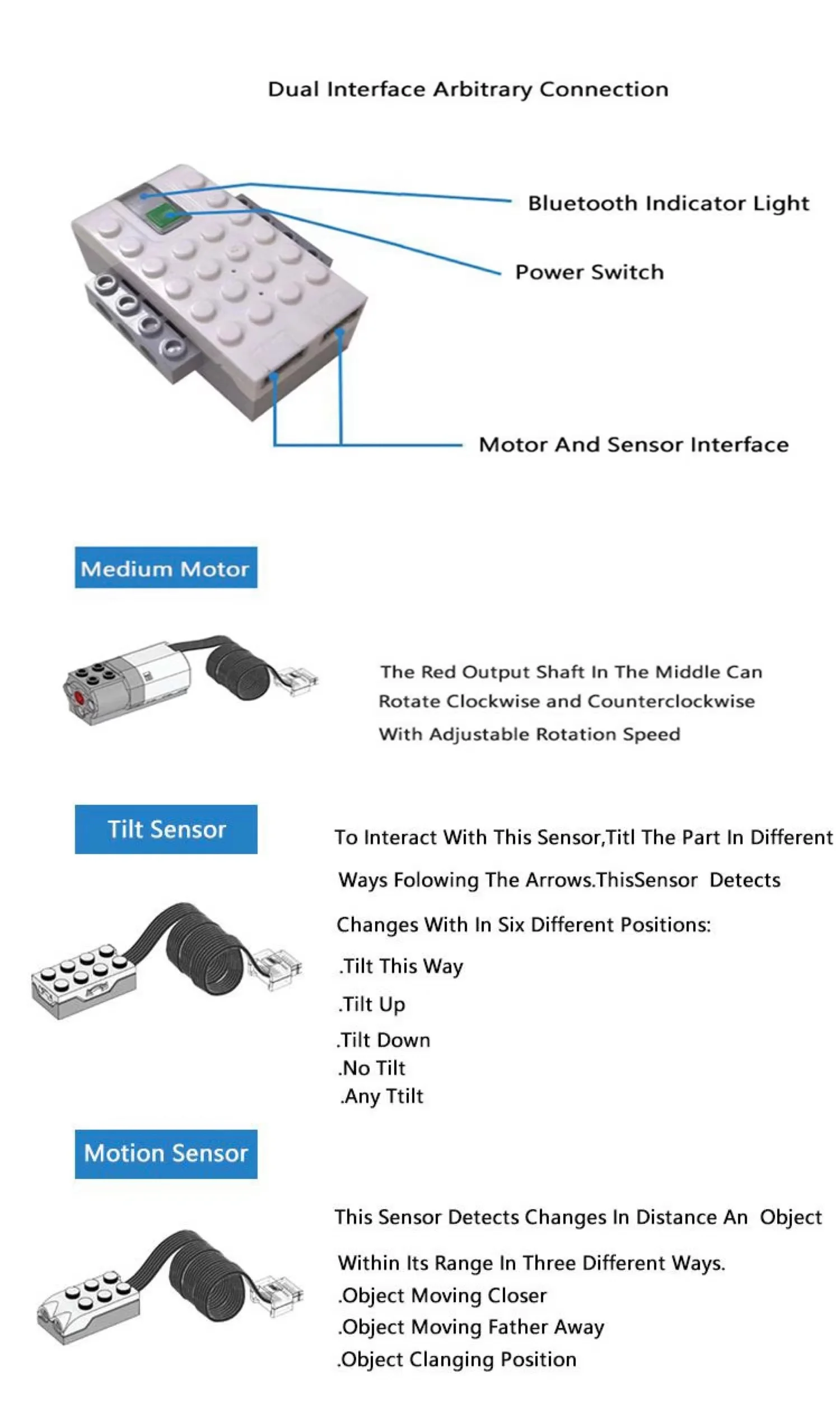 Dual Interface Arbitrary Connection

Bluetooth Indicator Light

Power Switch

Motor And Sensor Interface

Medium Motor

The Red Output Shaft In The Middle Can Rotate Clockwise and Counterclockwise With Adjustable Rotation Speed

Tilt Sensor

To Interact With This Sensor,Titl The Part In Different Ways Folowing The Arrows.ThisSensor Detects Changes With In Six Different Positions:

.Tilt This Way

.Tilt Up

.Tilt Down

.No Tilt

.Any Ttilt

Motion Sensor

This Sensor Detects Changes In Distance An Object Within Its Range In Three Different Ways.

.Object Moving Closer

.Object Moving Father Away

.Object Clanging Position