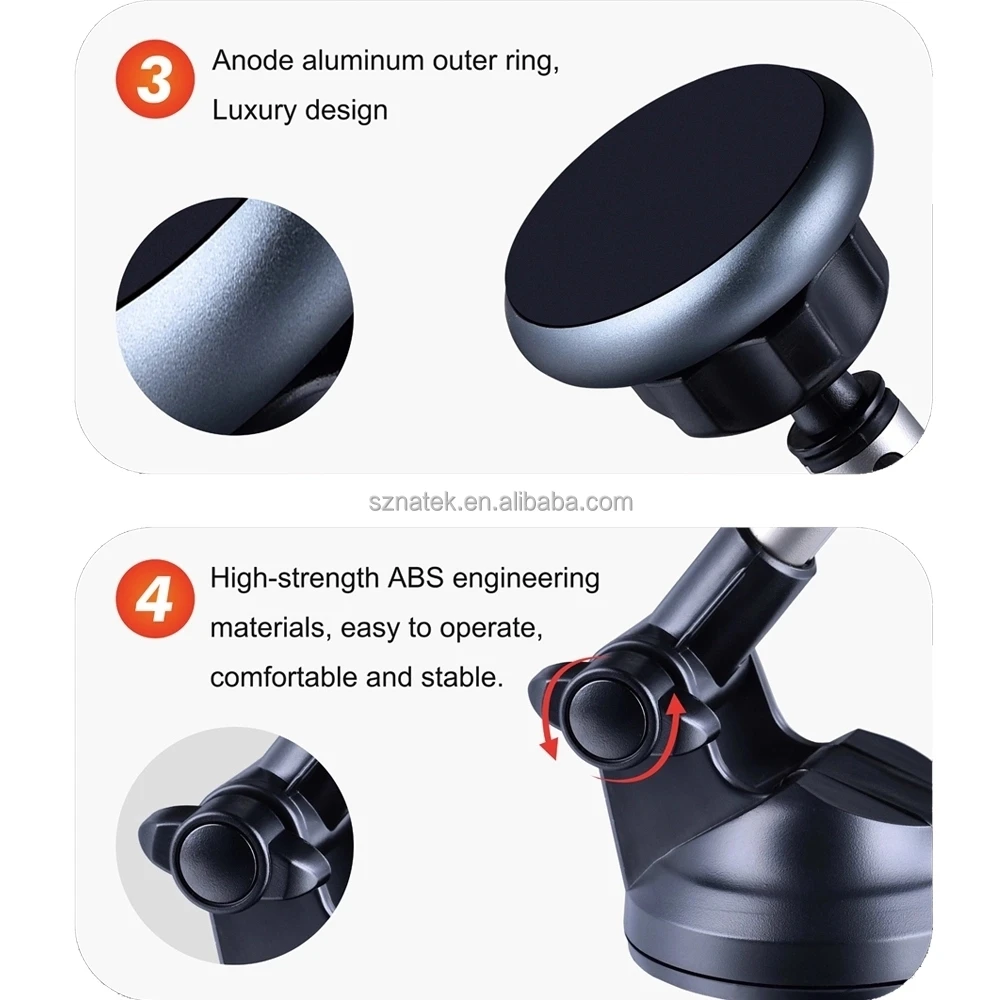 3

Anode aluminum outer ring,
Luxury design

sznatek.en.alibaba.com

4

High-strength ABS engineering materials, easy to operate, comfortable and stable.