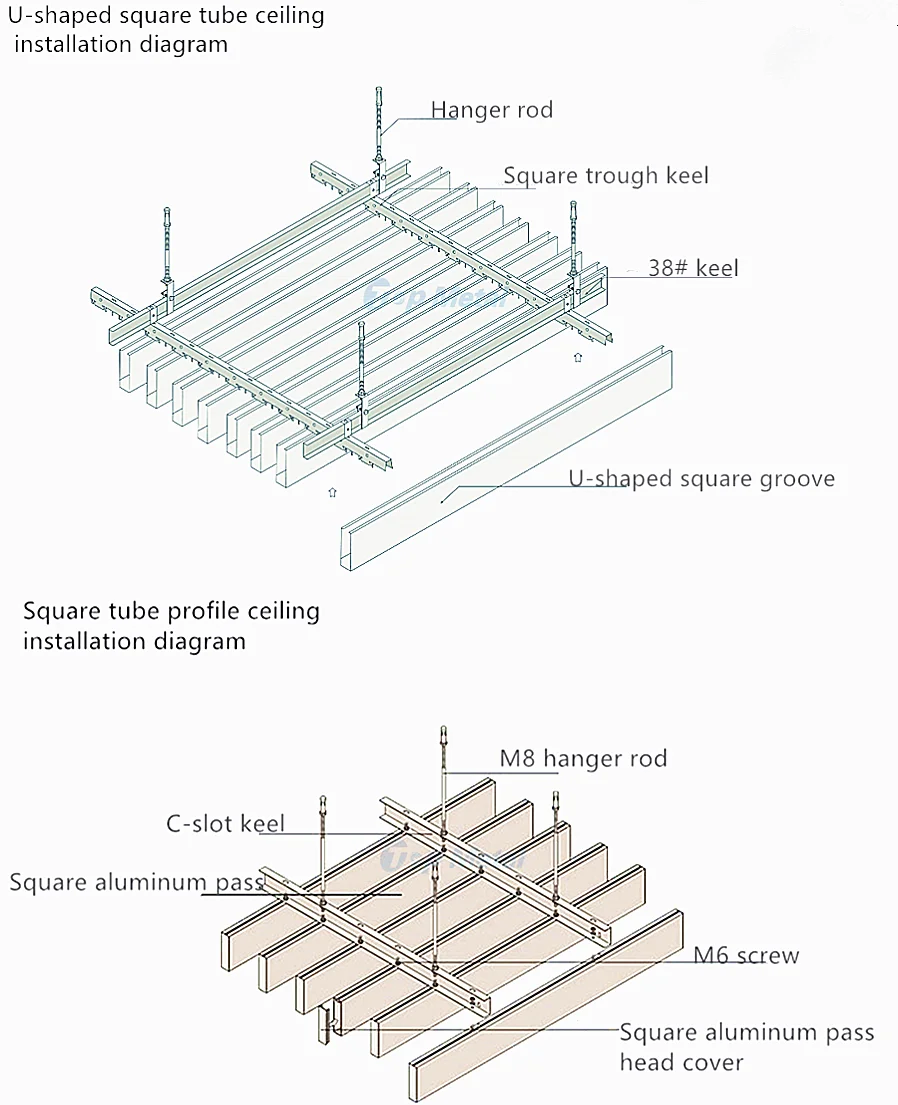 U-shaped square tube ceiling installation diagram

Hanger rod

Square trough keel

38# keel

U-shaped square groove

Square tube profile ceiling installation diagram

M8 hanger rod

C-slot keel

Square aluminum pass

M6 screw

Square aluminum pass head cover