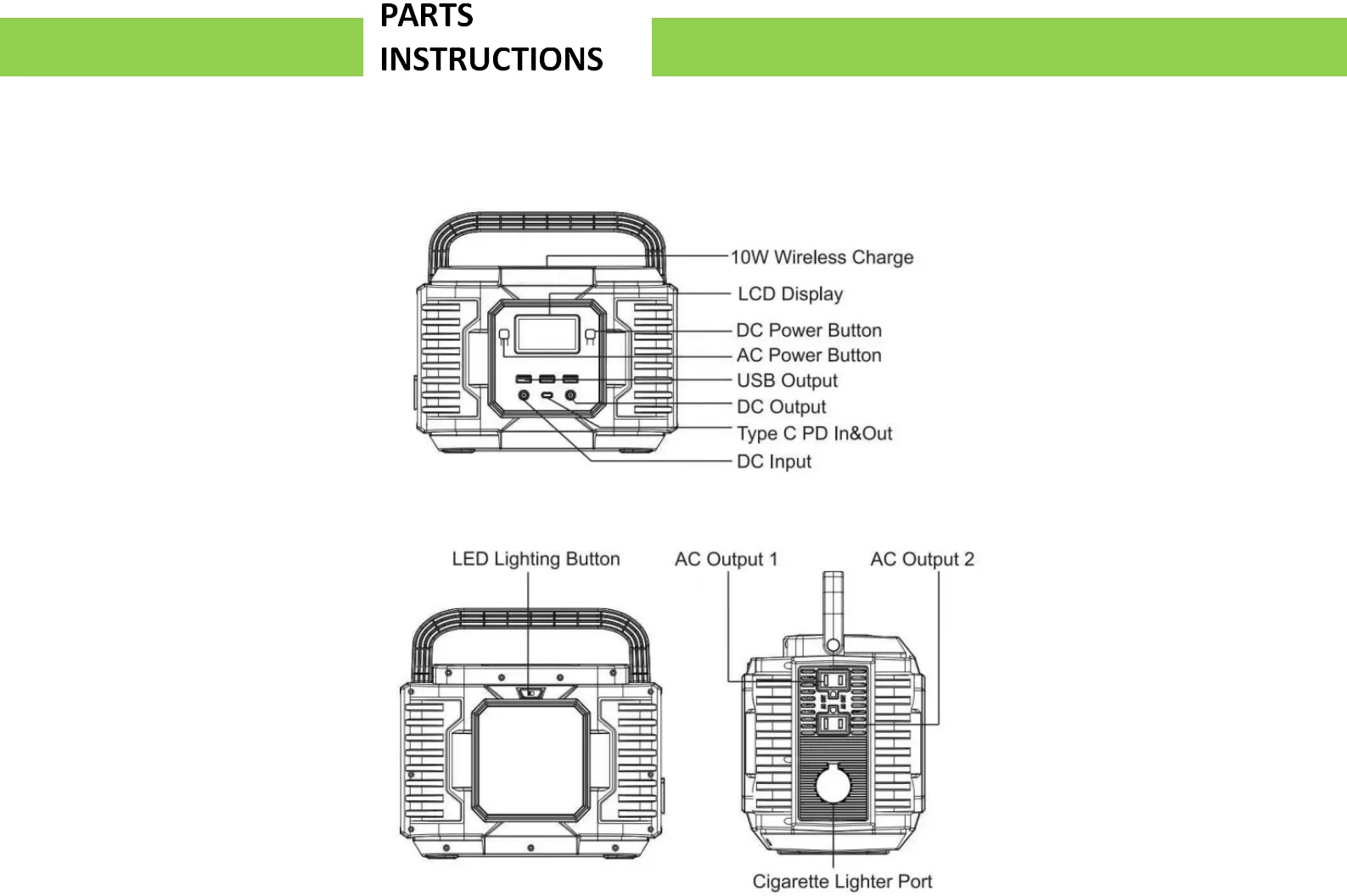 PARTS INSTRUCTIONS

10W Wireless Charge
LCD Display
DC Power Button
AC Power Button
USB Output
DC Output
Type C PD In&Out
DC Input

LED Lighting Button
AC Output 1
AC Output 2
Cigarette Lighter Port