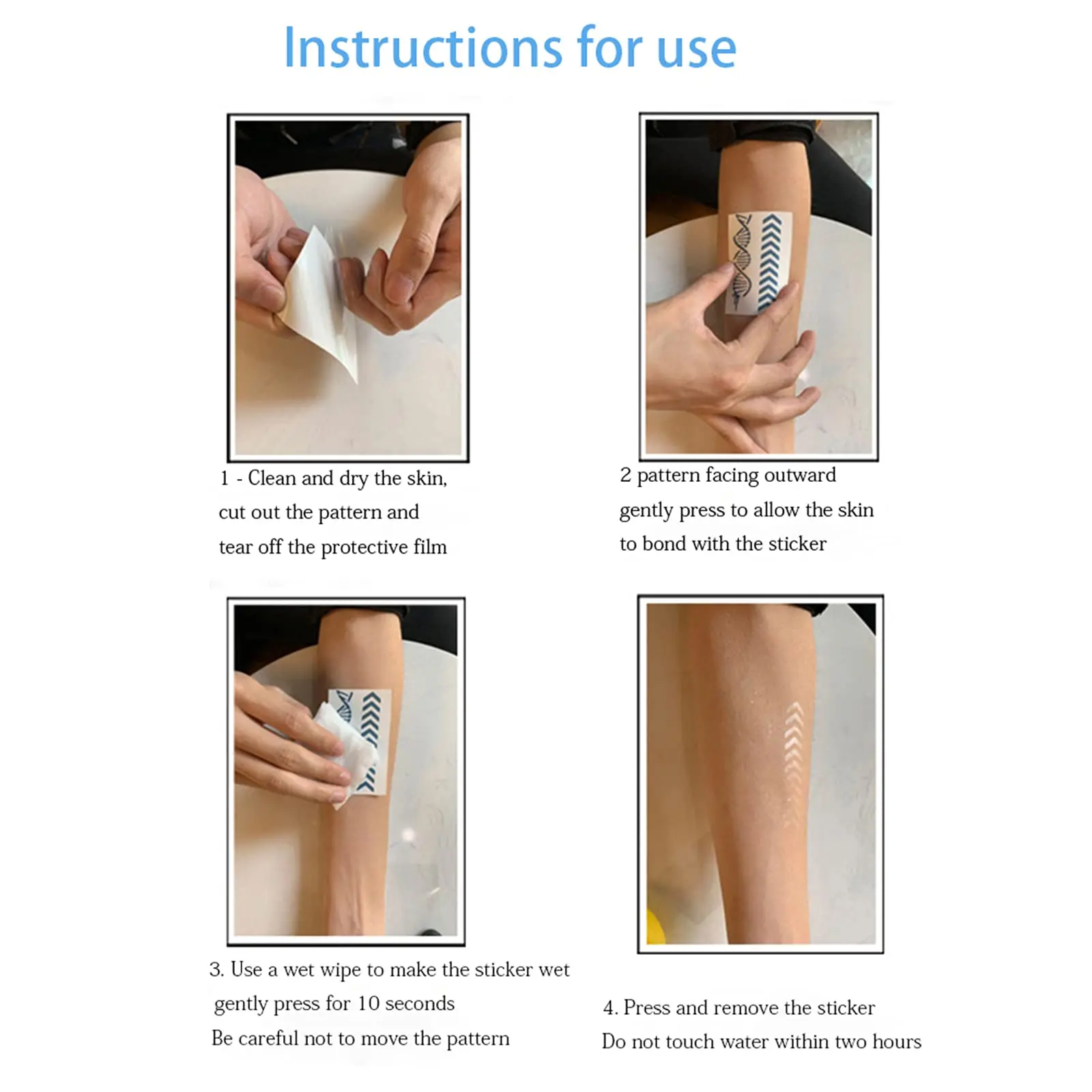 Instructions for use

1 - Clean and dry the skin,
cut out the pattern and
tear off the protective film

2 pattern facing outward
gently press to allow the skin
to bond with the sticker

3. Use a wet wipe to make the sticker wet
gently press for 10 seconds
Be careful not to move the pattern

4. Press and remove the sticker
Do not touch water within two hours