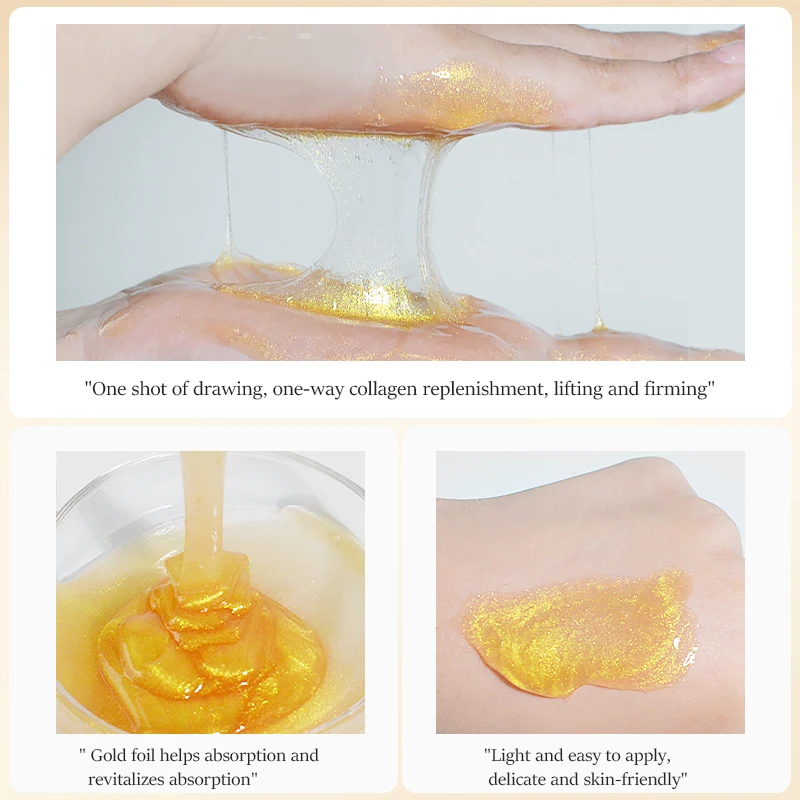 "One shot of drawing, one-way collagen replenishment, lifting and firming"

" Gold foil helps absorption and revitalizes absorption"

"Light and easy to apply, delicate and skin-friendly"