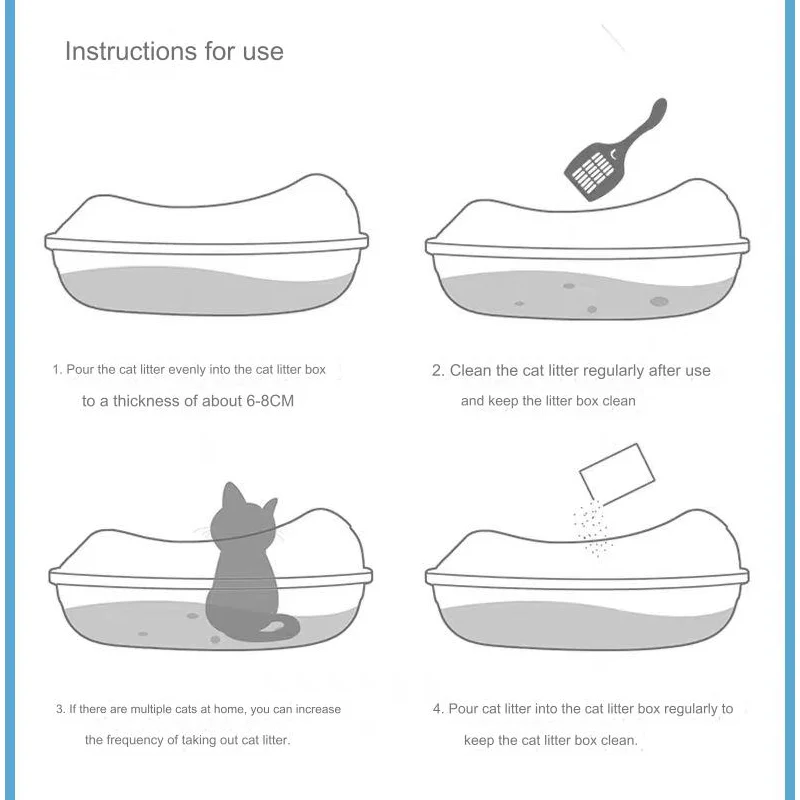 Instructions for use

1. Pour the cat litter evenly into the cat litter box to a thickness of about 6-8CM

2. Clean the cat litter regularly after use and keep the litter box clean

3. If there are multiple cats at home, you can increase the frequency of taking out cat litter.

4. Pour cat litter into the cat litter box regularly to keep the cat litter box clean.