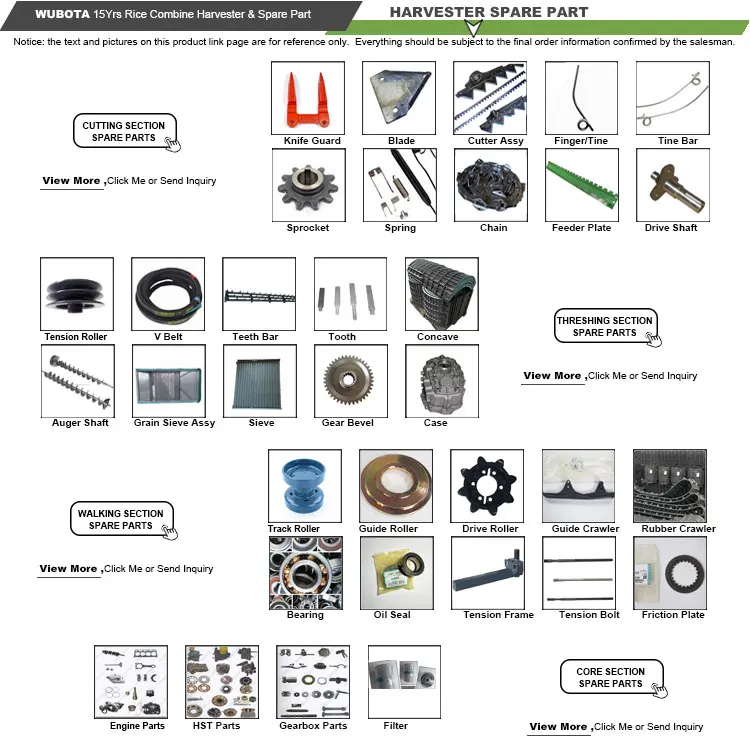 WUBOTA 15Yrs Rice Combine Harvester & Spare Part

HARVESTER SPARE PART

Notice: the text and pictures on this product link page are for reference only. Everything should be subject to the final order information confirmed by the salesman.

CUTTING SECTION SPARE PARTS

View More ,Click Me or Send Inquiry

Knife Guard
Blade
Cutter Assy
Finger/Tine
Tine Bar
Sprocket
Spring
Chain
Feeder Plate
Drive Shaft

Tension Roller
V Belt
Teeth Bar
Tooth
Concave
Auger Shaft
Grain Sieve Assy
Sieve
Gear Bevel
Case

THRESHING SECTION SPARE PARTS

View More ,Click Me or Send Inquiry

WALKING SECTION SPARE PARTS

View More ,Click Me or Send Inquiry

Track Roller
Guide Roller
Drive Roller
Guide Crawler
Rubber Crawler
Bearing
Oil Seal
Tension Frame
Tension Bolt
Friction Plate

Engine Parts
HST Parts
Gearbox Parts
Filter

CORE SECTION SPARE PARTS

View More ,Click Me or Send Inquiry