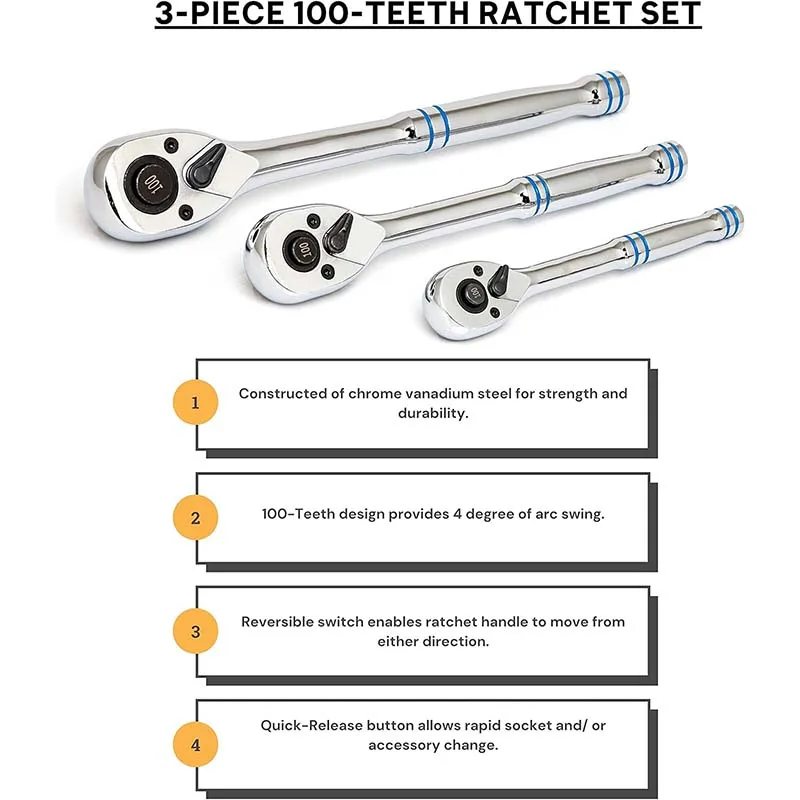 3-PIECE 100-TEETH RATCHET SET

100

100

100

1

Constructed of chrome vanadium steel for strength and durability.

2

100-Teeth design provides 4 degree of arc swing.

3

Reversible switch enables ratchet handle to move from either direction.

4

Quick-Release button allows rapid socket and/ or accessory change.