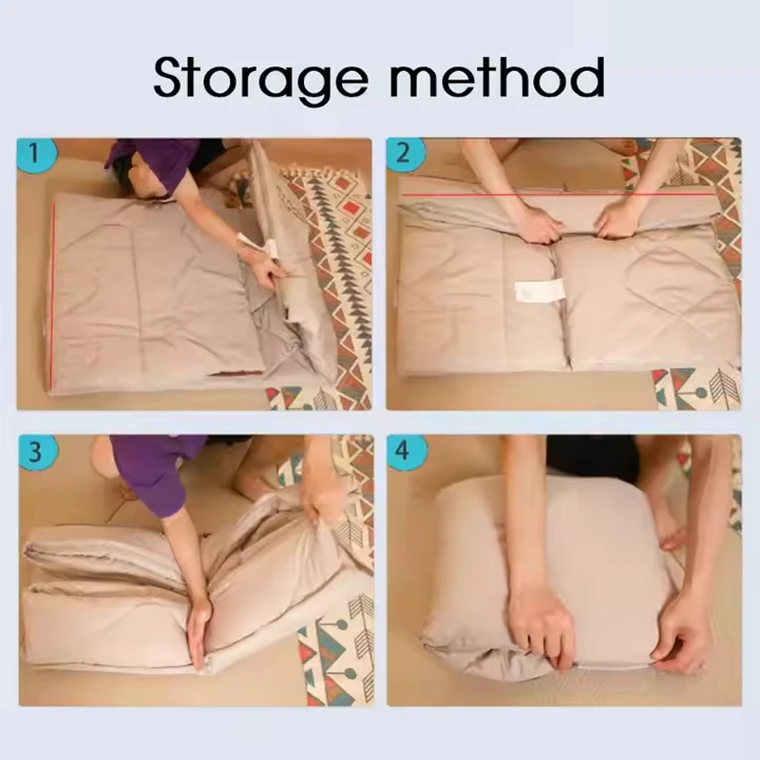 Storage method

1

2

3

4