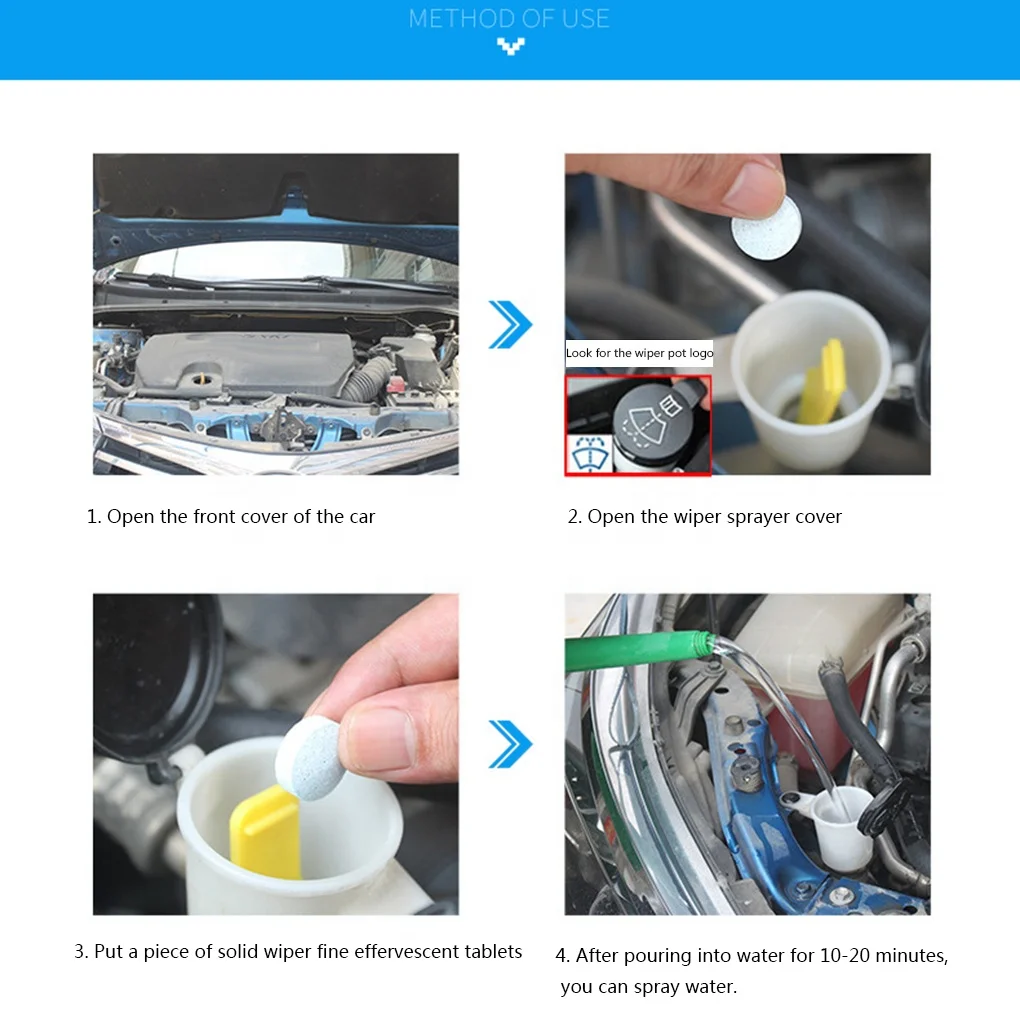 METHOD OF USE

Look for the wiper pot logo

1. Open the front cover of the car

2. Open the wiper sprayer cover

3. Put a piece of solid wiper fine effervescent tablets

4. After pouring into water for 10-20 minutes, you can spray water.