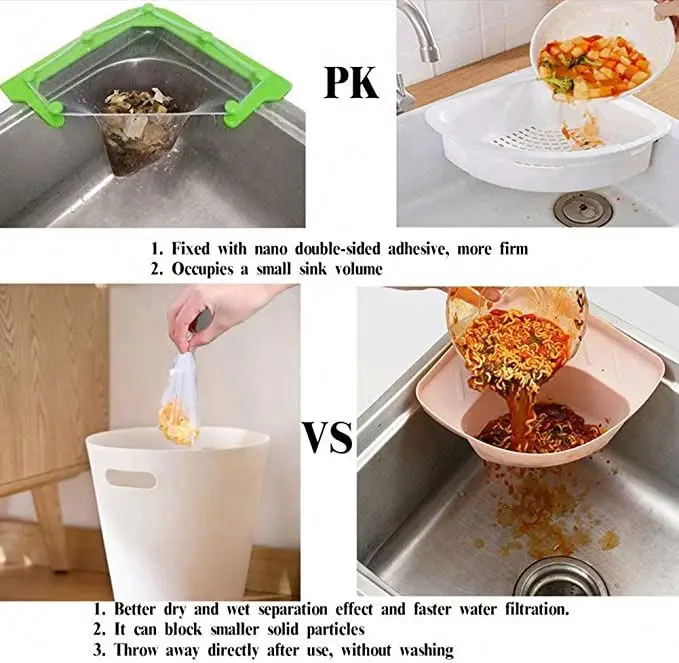 PK

1. Fixed with nano double-sided adhesive, more firm
2. Occupies a small sink volume

VS

1. Better dry and wet separation effect and faster water filtration.
2. It can block smaller solid particles
3. Throw away directly after use, without washing