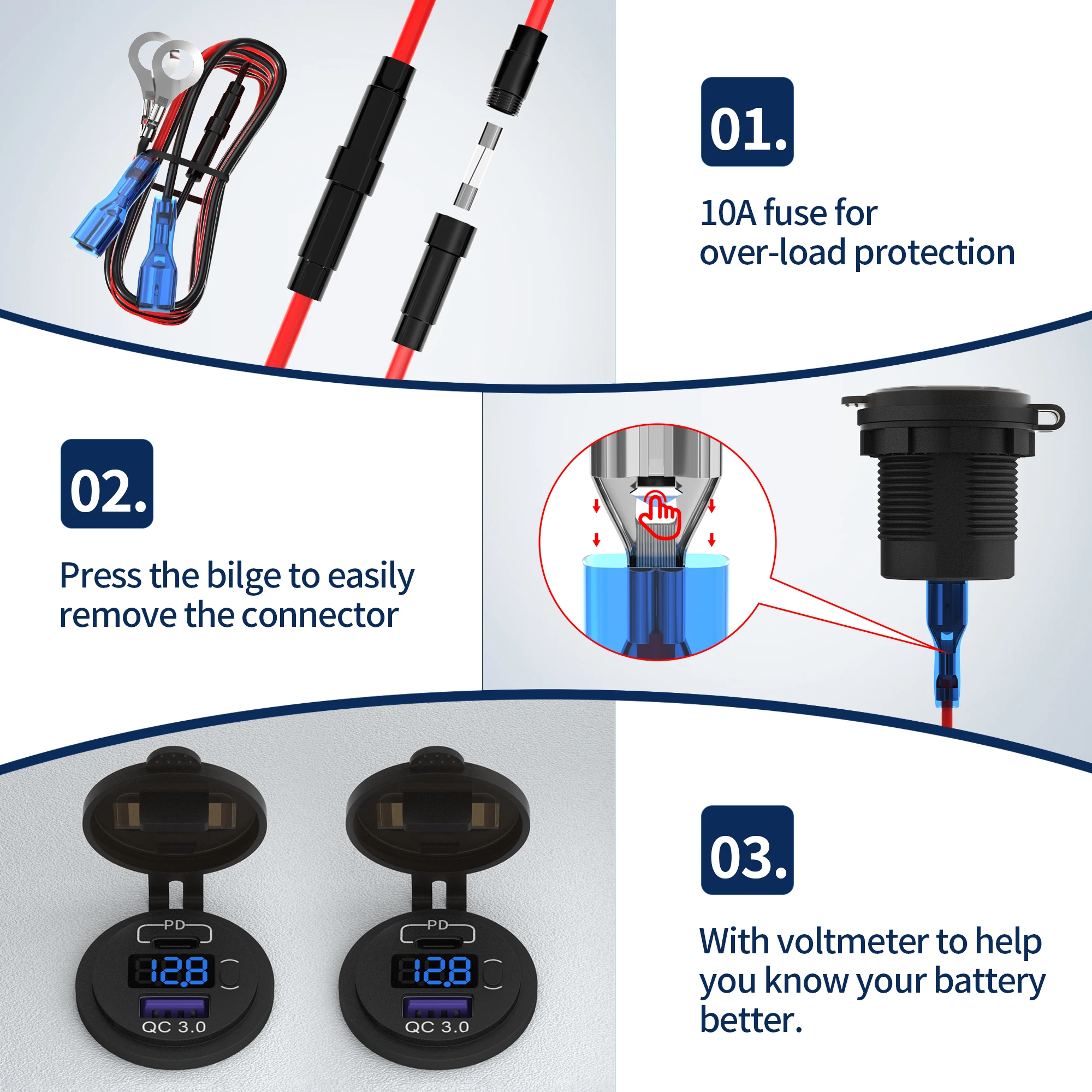 01.

10A fuse for over-load protection

02.

Press the bilge to easily remove the connector

PD

12.8

QC 3.0

PD

12.8

QC 3.0

03.

With voltmeter to help you know your battery better.