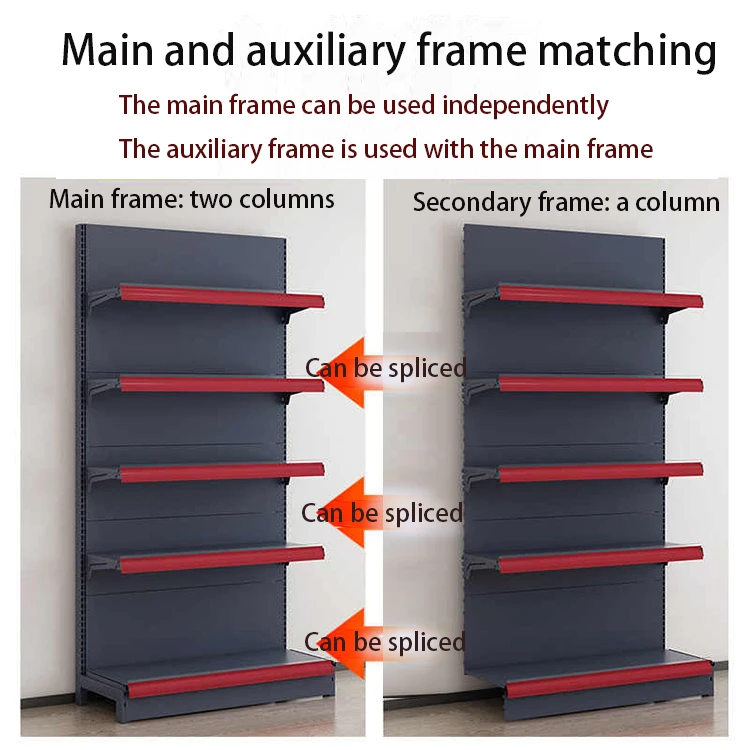 Main and auxiliary frame matching

The main frame can be used independently

The auxiliary frame is used with the main frame

Main frame: two columns

Secondary frame: a column

Can be spliced

Can be spliced

Can be spliced