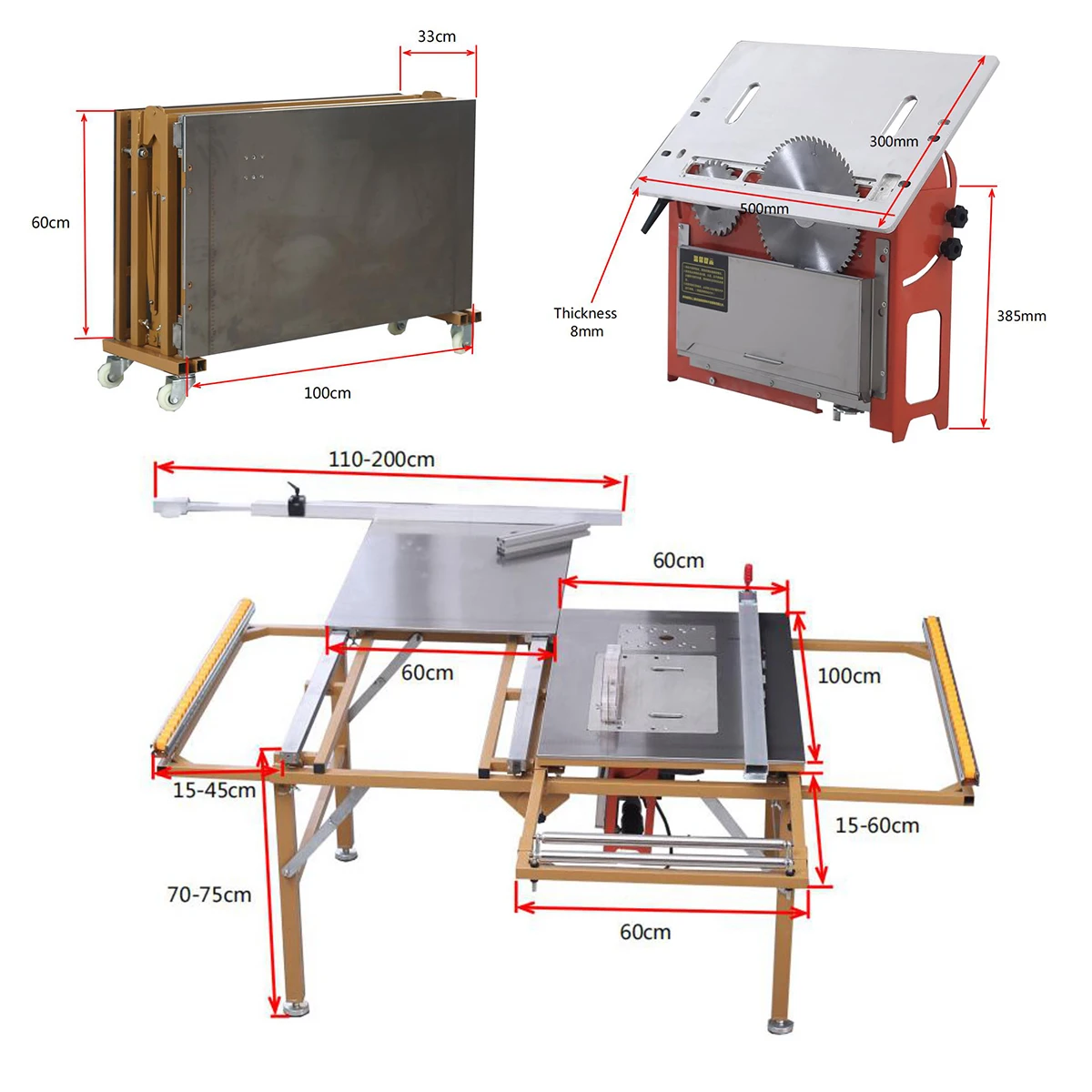 33cm
60cm
100cm

300mm
500mm
Thickness 8mm
385mm

110-200cm
60cm
60cm
100cm
15-45cm
15-60cm
70-75cm
60cm