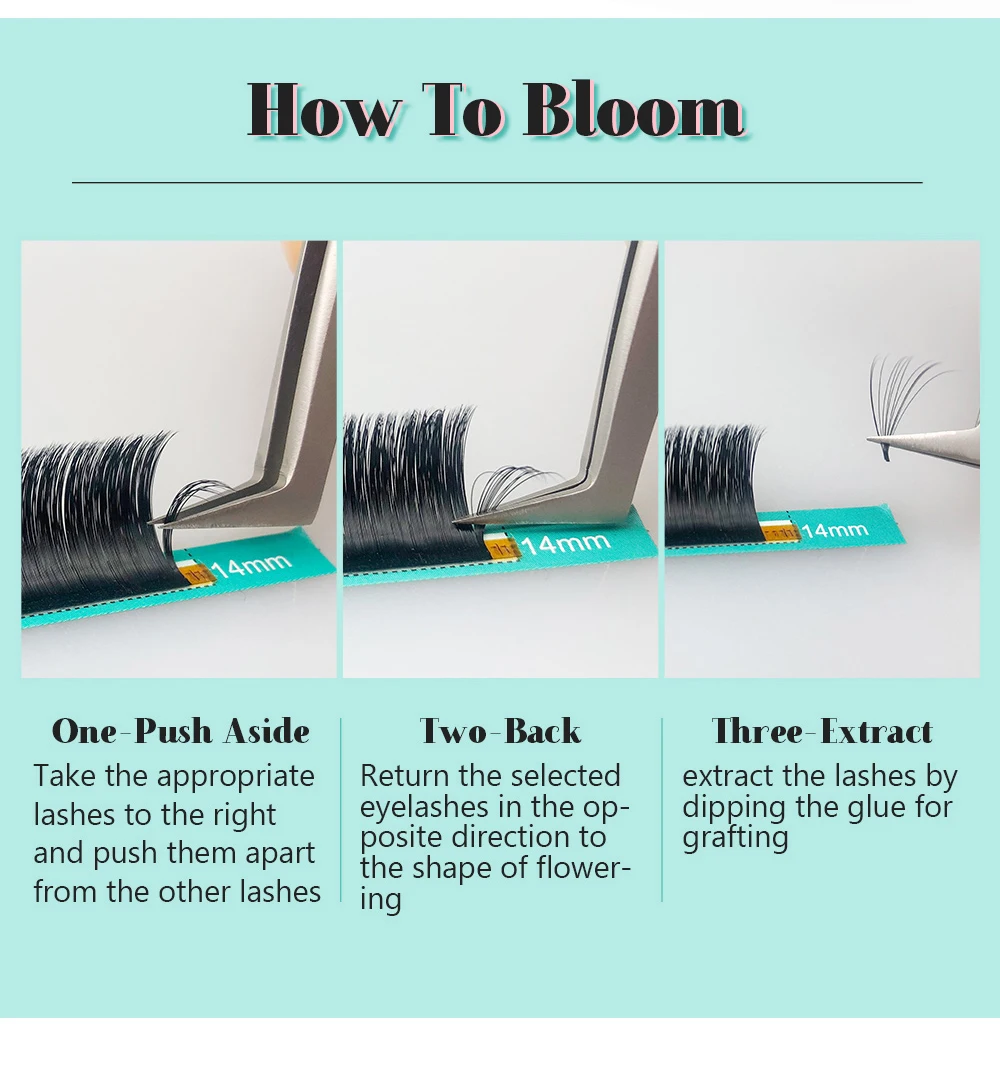 How To Bloom

14mm

14mm

14mm

One-Push Aside
Take the appropriate lashes to the right and push them apart from the other lashes

Two-Back
Return the selected eyelashes in the opposite direction to the shape of flowering

Three-Extract
extract the lashes by dipping the glue for grafting