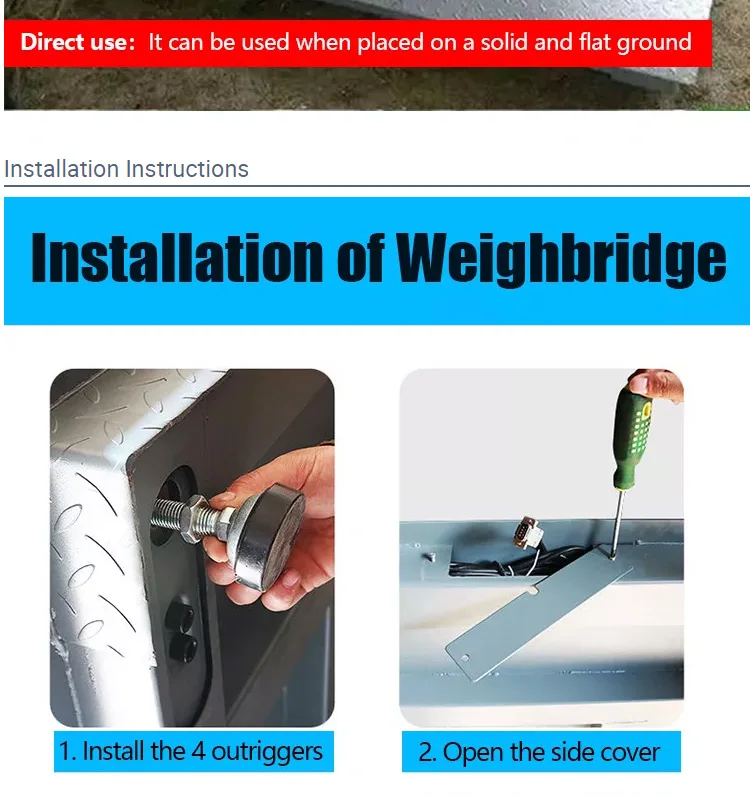 Direct use: It can be used when placed on a solid and flat ground

Installation Instructions

Installation of Weighbridge

1. Install the 4 outriggers

2. Open the side cover