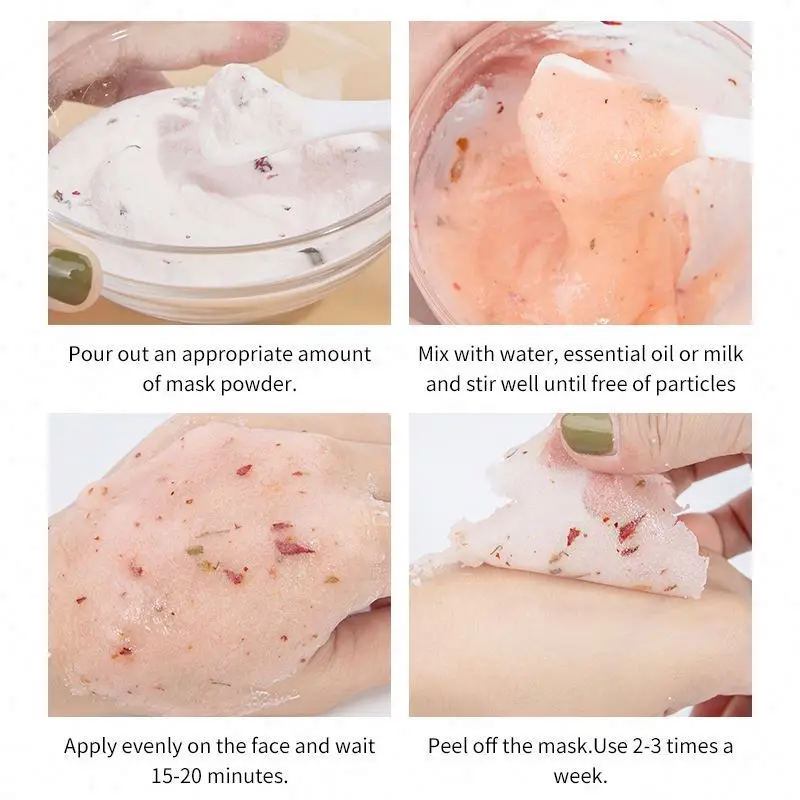 Pour out an appropriate amount of mask powder.

Mix with water, essential oil or milk and stir well until free of particles

Apply evenly on the face and wait 15-20 minutes.

Peel off the mask.Use 2-3 times a week.