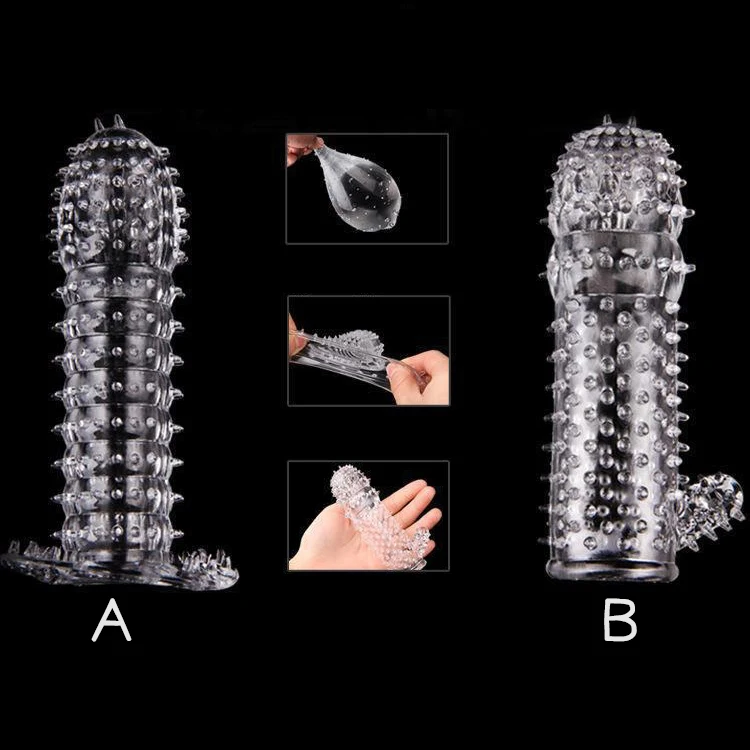 A

B