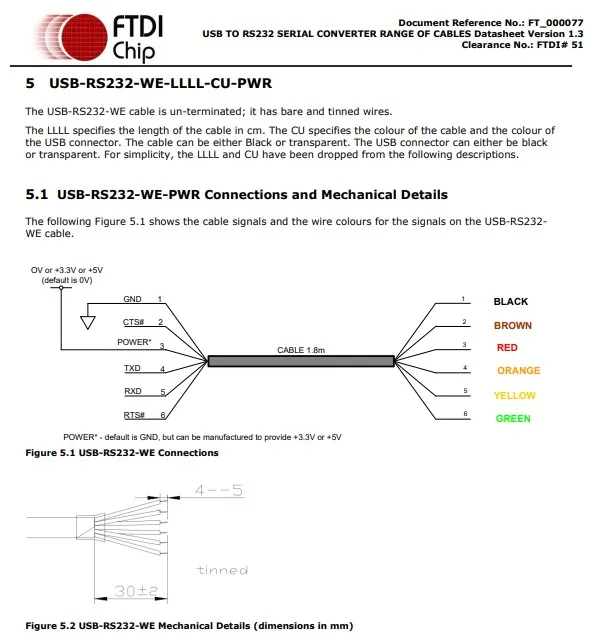 FTDI Chip

Document Reference No.: FT_000077
USB TO RS232 SERIAL CONVERTER RANGE OF CABLES Datasheet Version 1.3
Clearance No.: FTDI# 51

5 USB-RS232-WE-LLLL-CU-PWR

The USB-RS232-WE cable is un-terminated; it has bare and tinned wires.

The LLLL specifies the length of the cable in cm. The CU specifies the colour of the cable and the colour of the USB connector. The cable can be either Black or transparent. The USB connector can either be black or transparent. For simplicity, the LLLL and CU have been dropped from the following descriptions.

5.1 USB-RS232-WE-PWR Connections and Mechanical Details

The following Figure 5.1 shows the cable signals and the wire colours for the signals on the USB-RS232-WE cable.

OV or +3.3V or +5V
(default is 0V)

GND 1
CTS# 2
POWER* 3
TXD 4
RXD 5
RTS# 6

CABLE 1.8m

1 BLACK
2 BROWN
3 RED
4 ORANGE
5 YELLOW
6 GREEN

POWER* - default is GND, but can be manufactured to provide +3.3V or +5V

Figure 5.1 USB-RS232-WE Connections

4--5

tinned

30±2

Figure 5.2 USB-RS232-WE Mechanical Details (dimensions in mm)