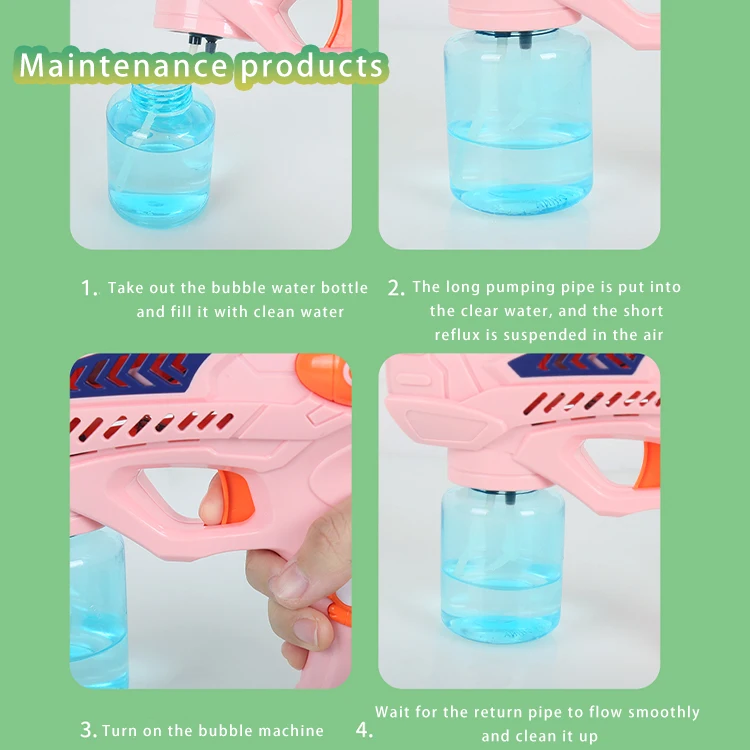 Maintenance products

1. Take out the bubble water bottle and fill it with clean water

2. The long pumping pipe is put into the clear water, and the short reflux is suspended in the air

3. Turn on the bubble machine

4. Wait for the return pipe to flow smoothly and clean it up