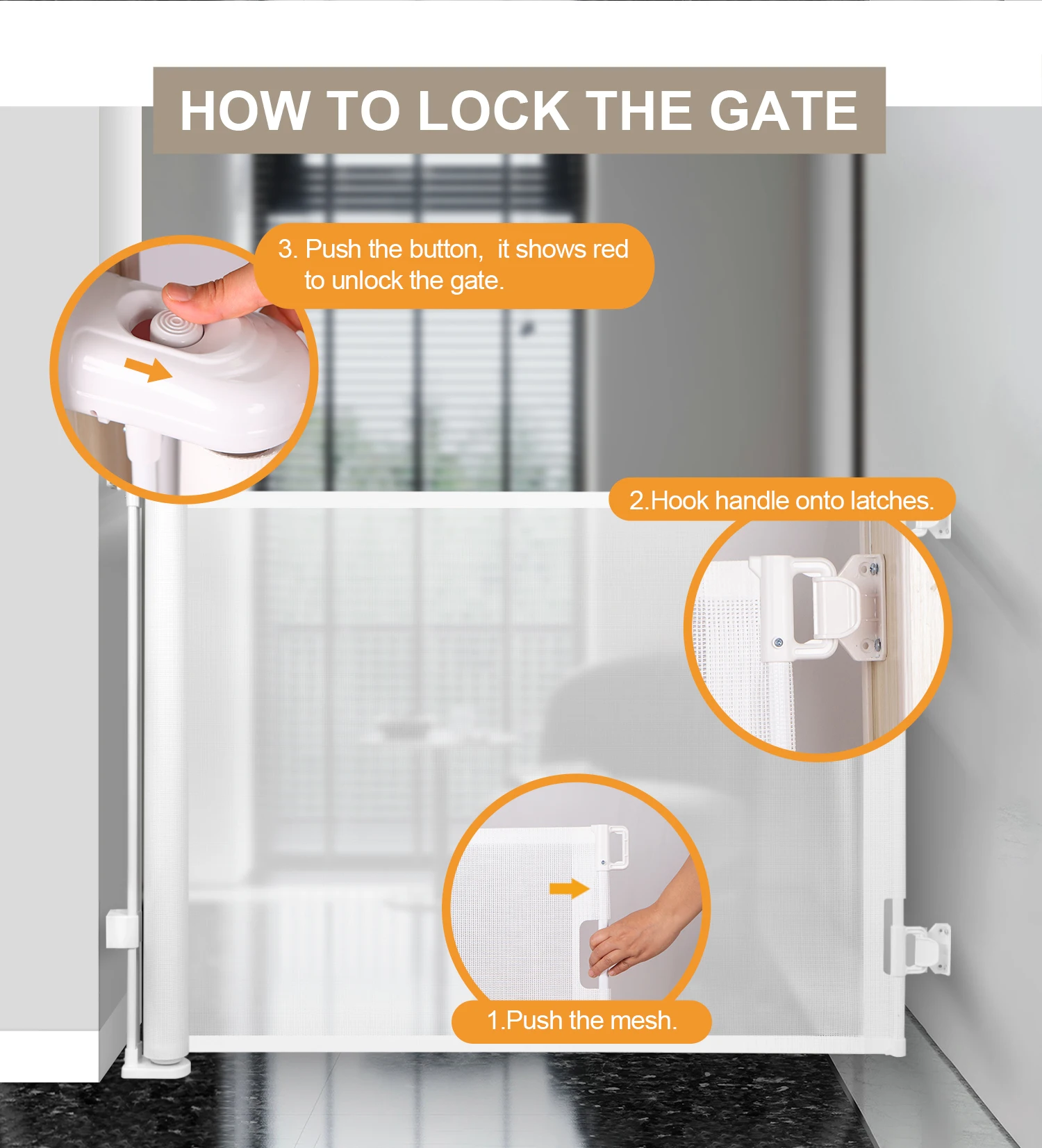 HOW TO LOCK THE GATE

3. Push the button, it shows red to unlock the gate.

2.Hook handle onto latches.

1.Push the mesh.