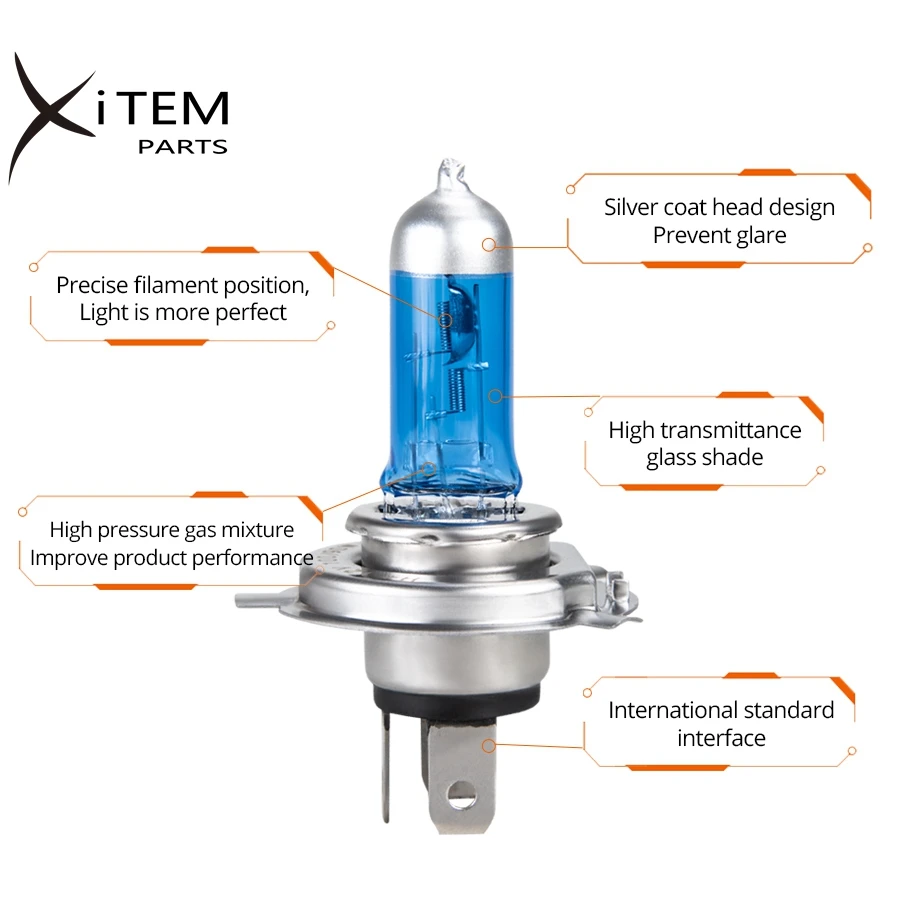 XiTEM
PARTS

Silver coat head design
Prevent glare

Precise filament position,
Light is more perfect

High transmittance
glass shade

High pressure gas mixture
Improve product performance

International standard
interface