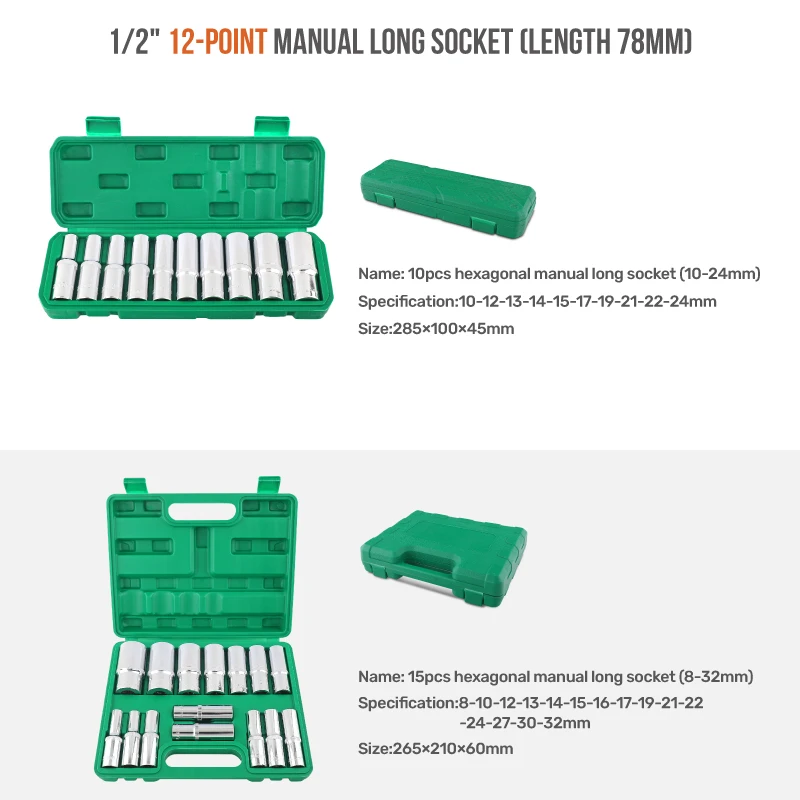 1/2" 12-POINT MANUAL LONG SOCKET (LENGTH 78MM)

Name: 10pcs hexagonal manual long socket (10-24mm)
Specification:10-12-13-14-15-17-19-21-22-24mm
Size:285×100×45mm

Name: 15pcs hexagonal manual long socket (8-32mm)
Specification:8-10-12-13-14-15-16-17-19-21-22-24-27-30-32mm
Size:265×210×60mm