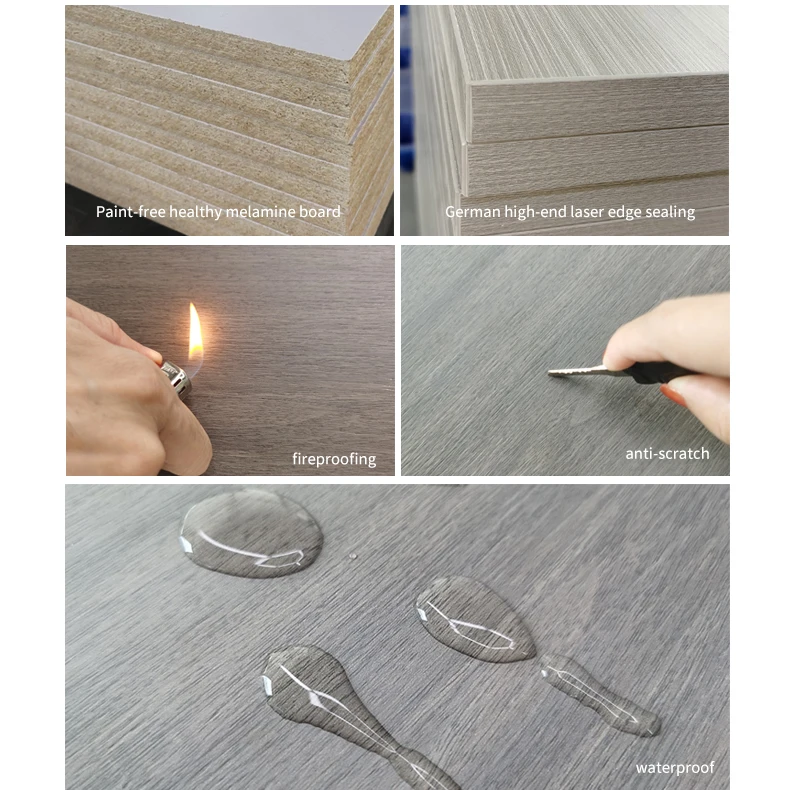 Paint-free healthy melamine board

German high-end laser edge sealing

fireproofing

anti-scratch

waterproof