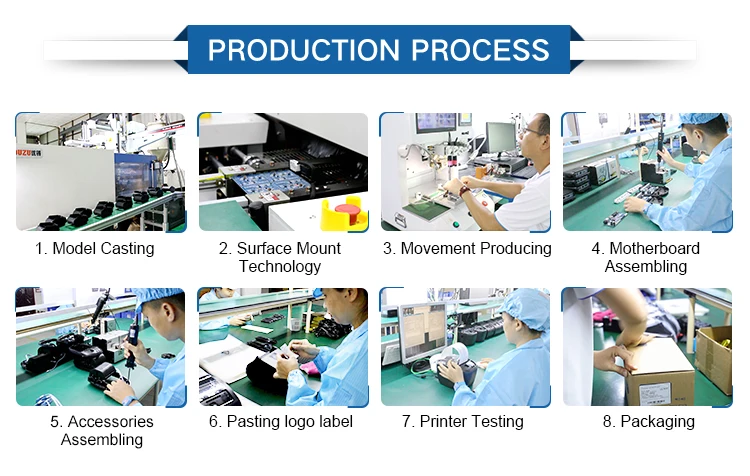 PRODUCTION PROCESS

1. Model Casting

2. Surface Mount Technology

3. Movement Producing

4. Motherboard Assembling

5. Accessories Assembling

6. Pasting logo label

7. Printer Testing

8. Packaging