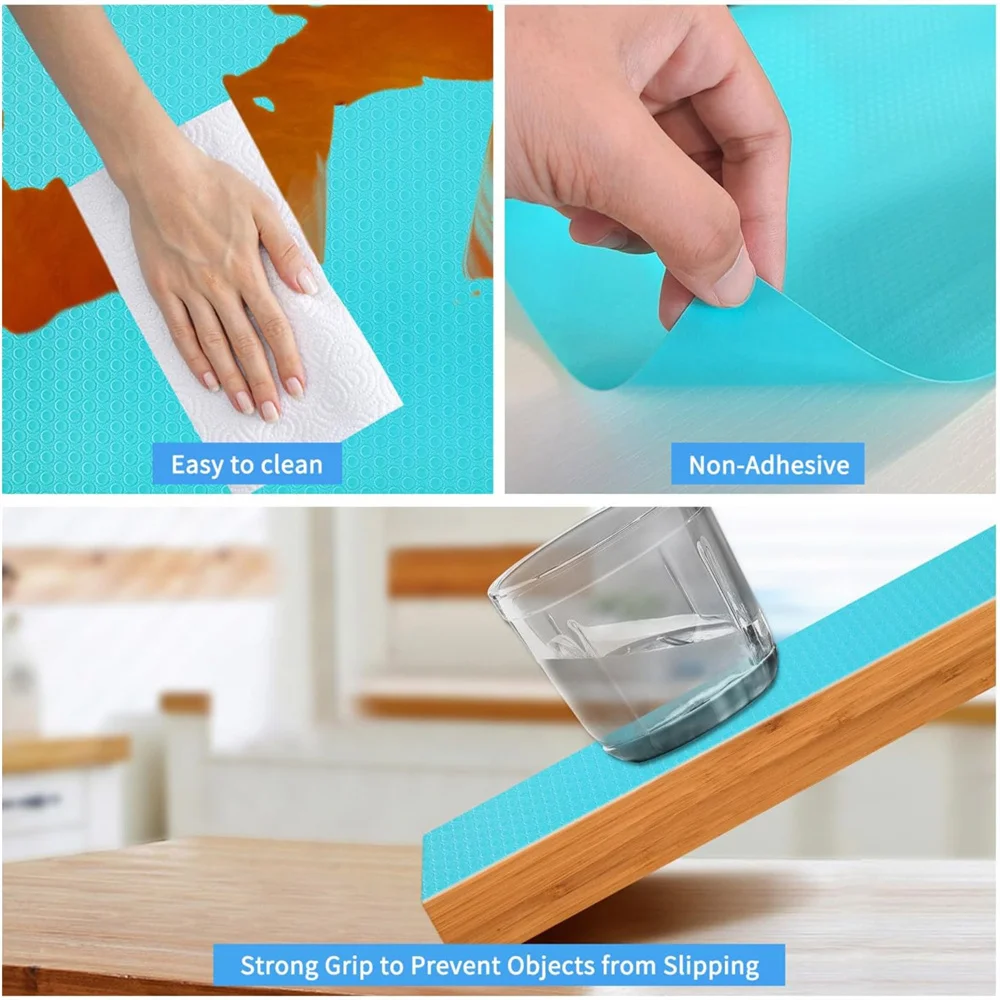 Easy to clean

Non-Adhesive

Strong Grip to Prevent Objects from Slipping