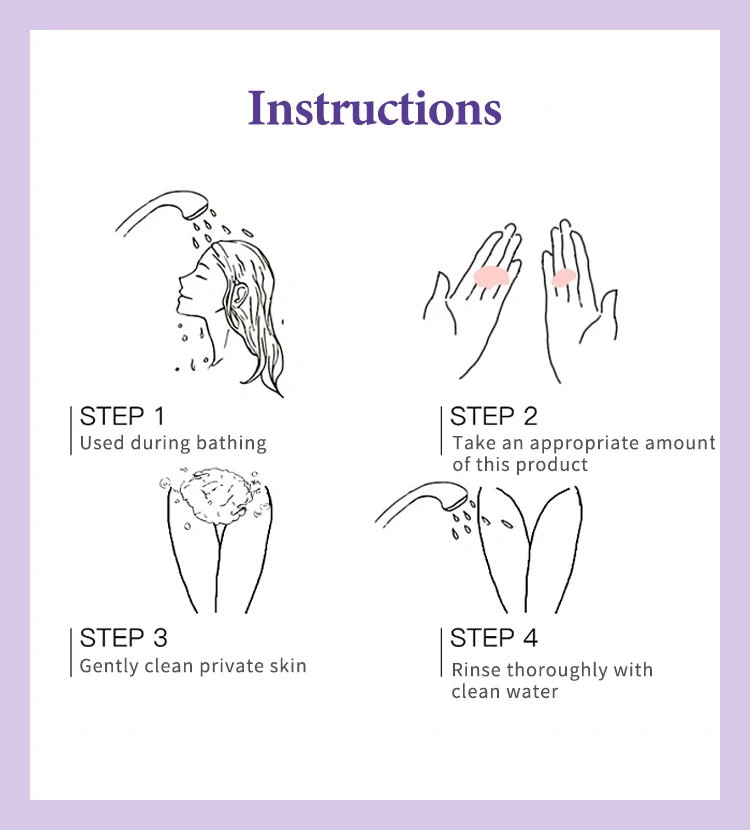 Instructions

STEP 1
Used during bathing

STEP 2
Take an appropriate amount of this product

STEP 3
Gently clean private skin

STEP 4
Rinse thoroughly with clean water