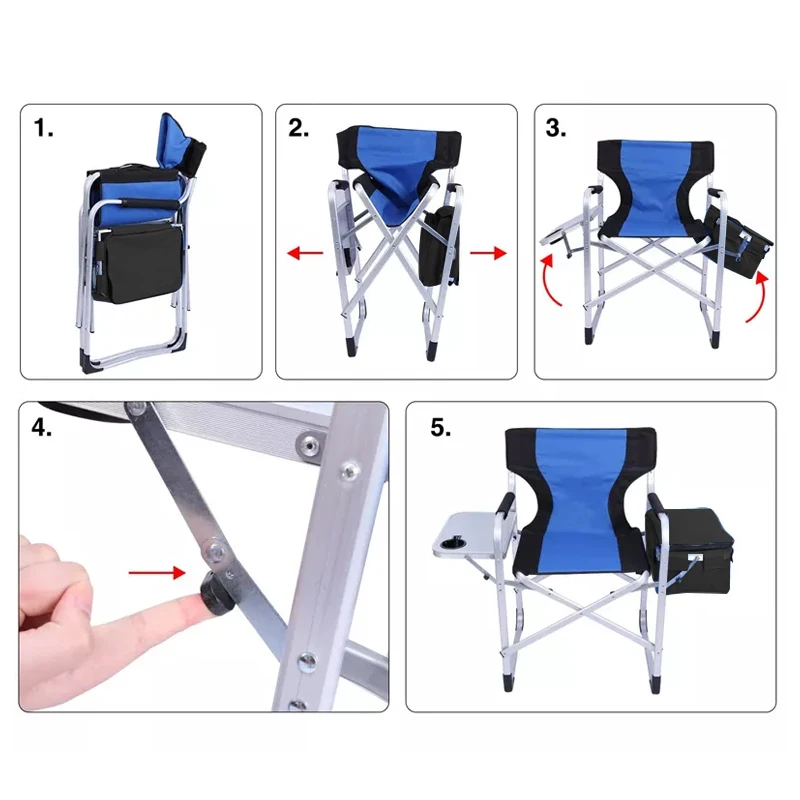 1.

2.

3.

4.

5.