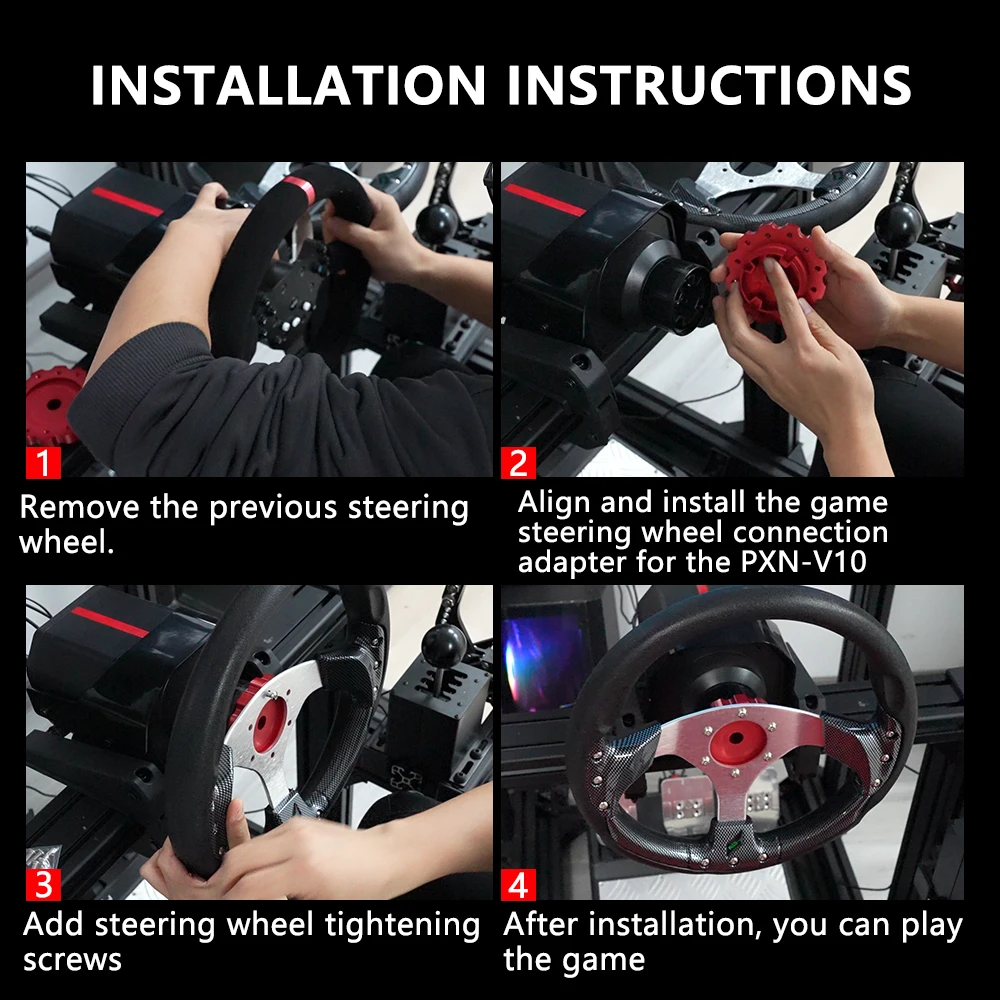 INSTALLATION INSTRUCTIONS

1
Remove the previous steering wheel.

2
Align and install the game steering wheel connection adapter for the PXN-V10

3
Add steering wheel tightening screws

4
After installation, you can play the game