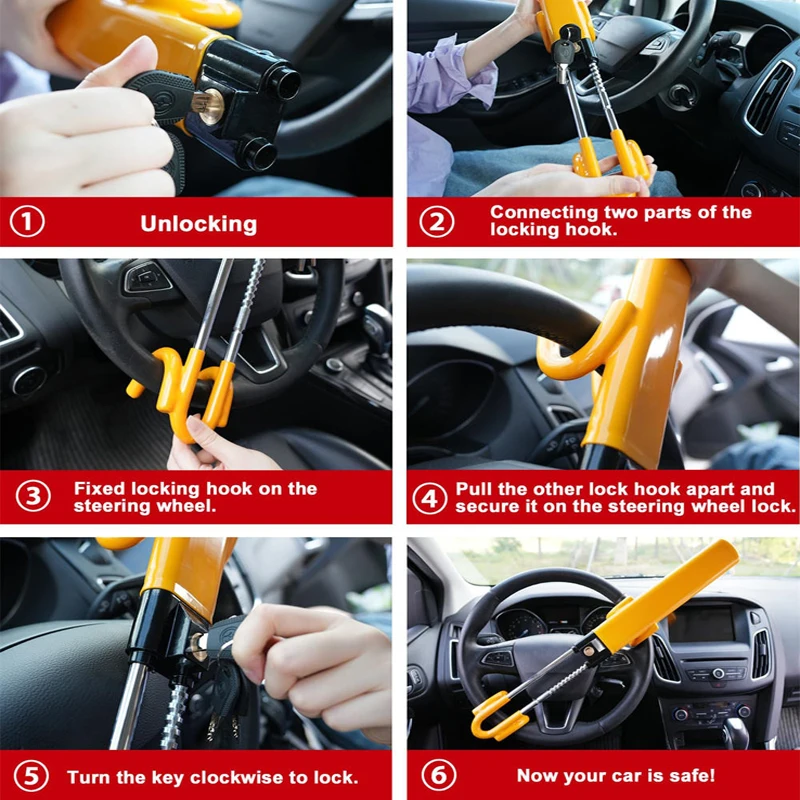 ① Unlocking

② Connecting two parts of the locking hook.

③ Fixed locking hook on the steering wheel.

④ Pull the other lock hook apart and secure it on the steering wheel lock.

⑤ Turn the key clockwise to lock.

⑥ Now your car is safe!