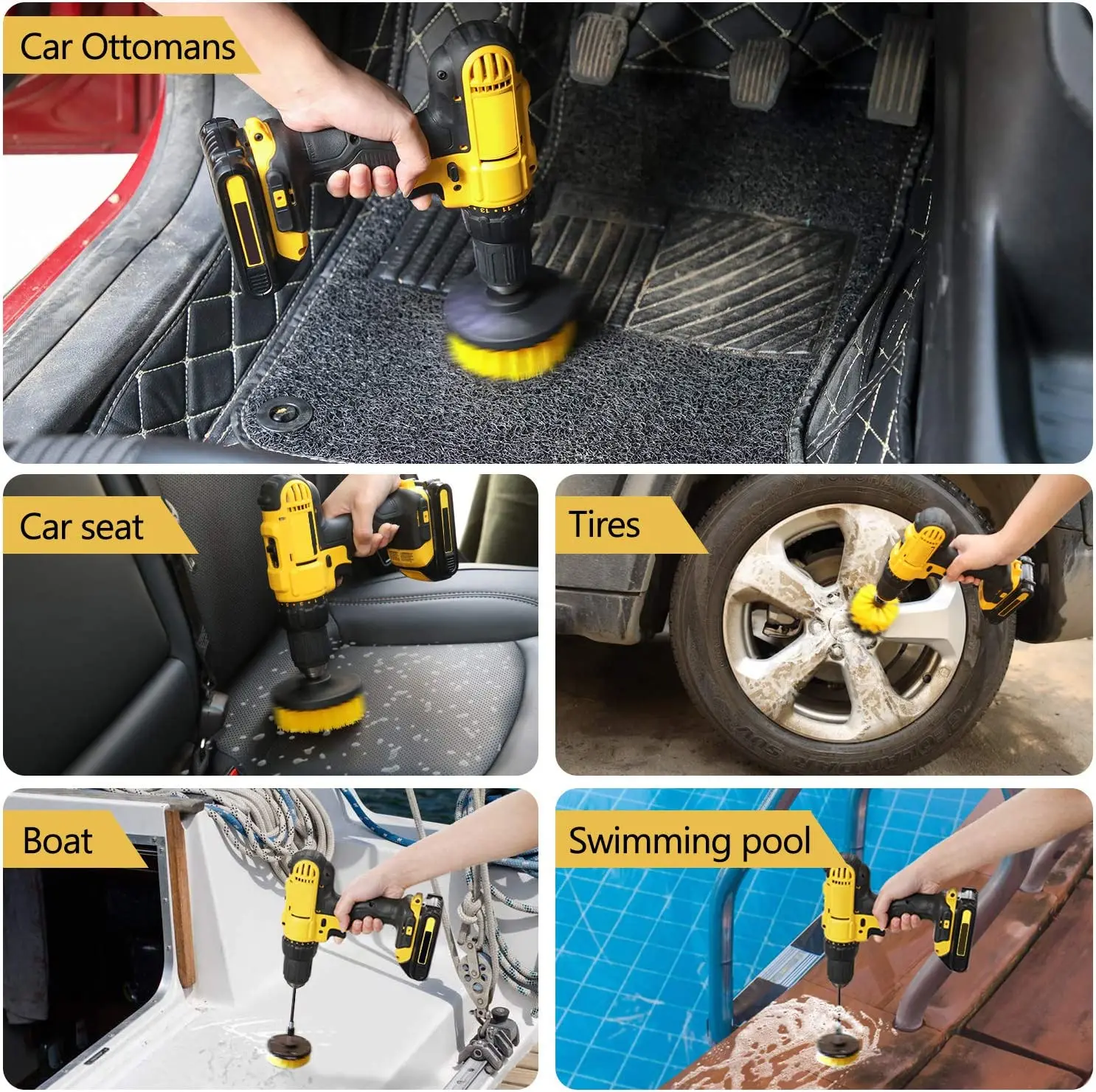 Car Ottomans

Car seat

Tires

Boat

Swimming pool