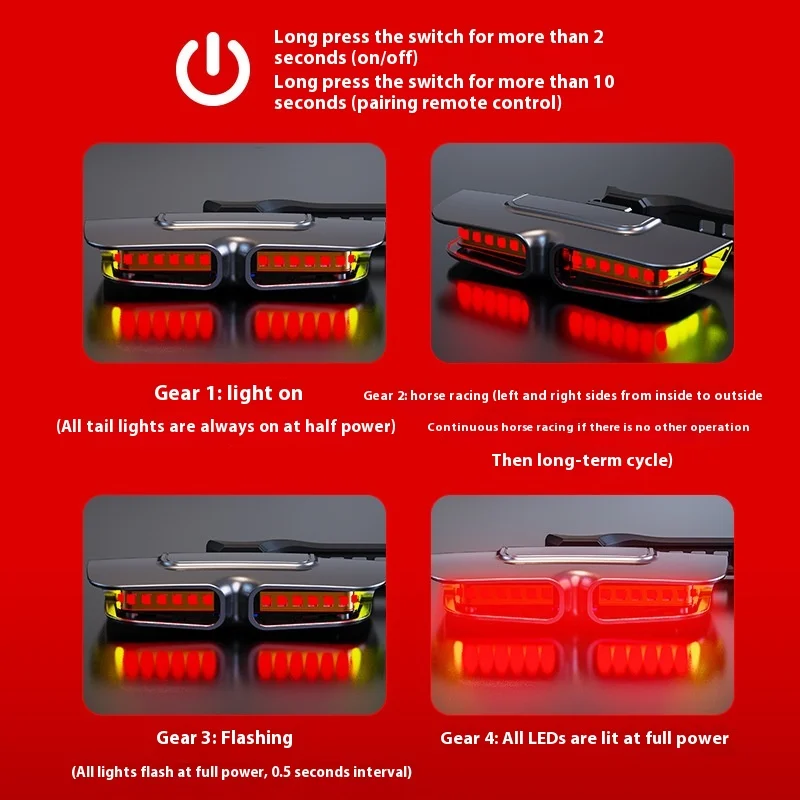 Long press the switch for more than 2 seconds (on/off)
Long press the switch for more than 10 seconds (pairing remote control)

Gear 1: light on
(All tail lights are always on at half power)

Gear 2: horse racing (left and right sides from inside to outside
Continuous horse racing if there is no other operation
Then long-term cycle)

Gear 3: Flashing
(All lights flash at full power, 0.5 seconds interval)

Gear 4: All LEDs are lit at full power